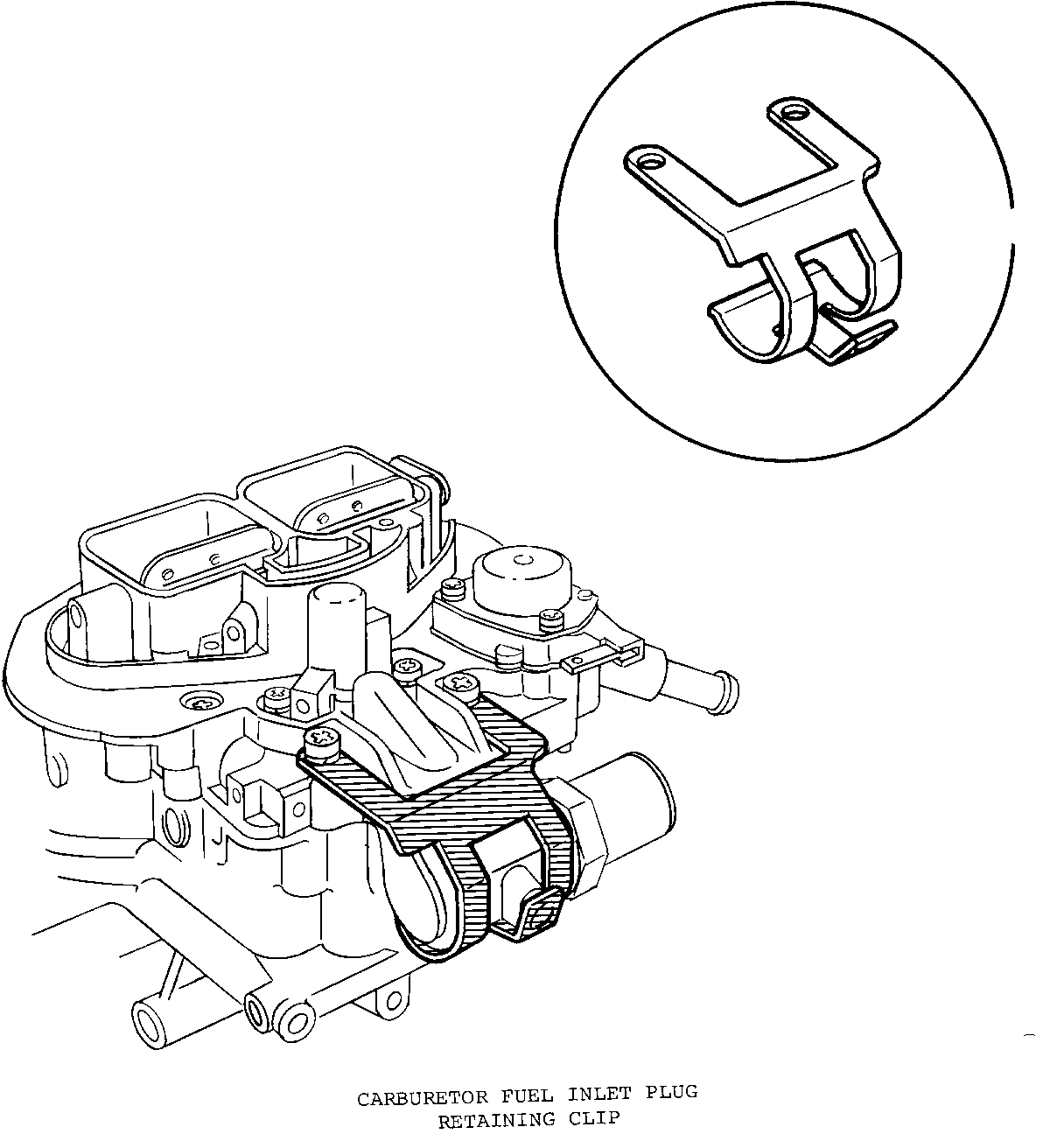 CARBURETOR FUEL INLET PLUG
RETAINING CLIP