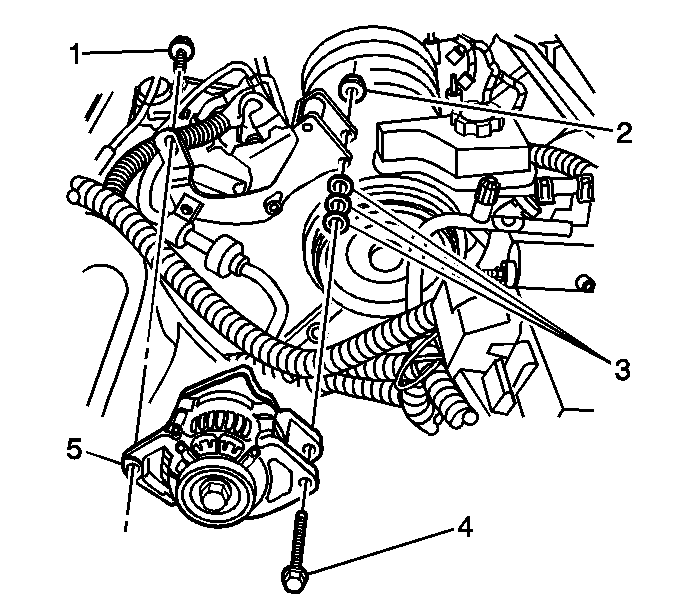 1
2
3
5
4