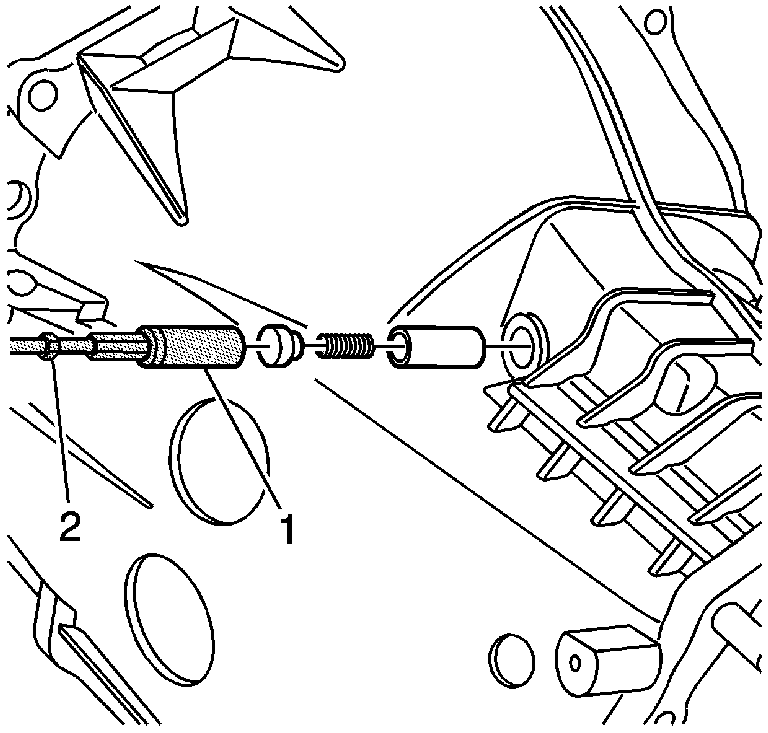 2
1