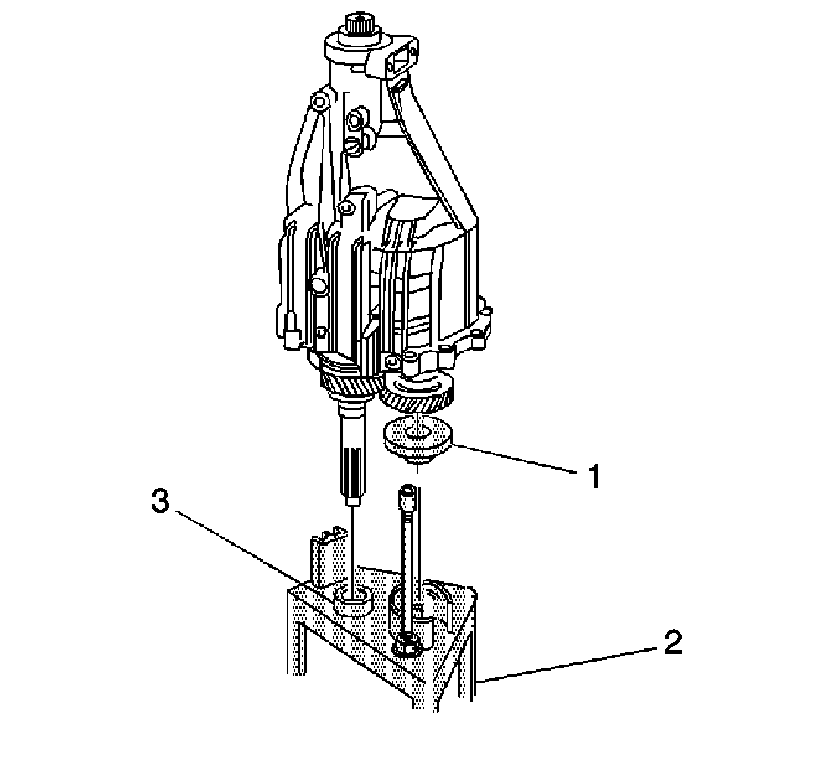 1
3
2