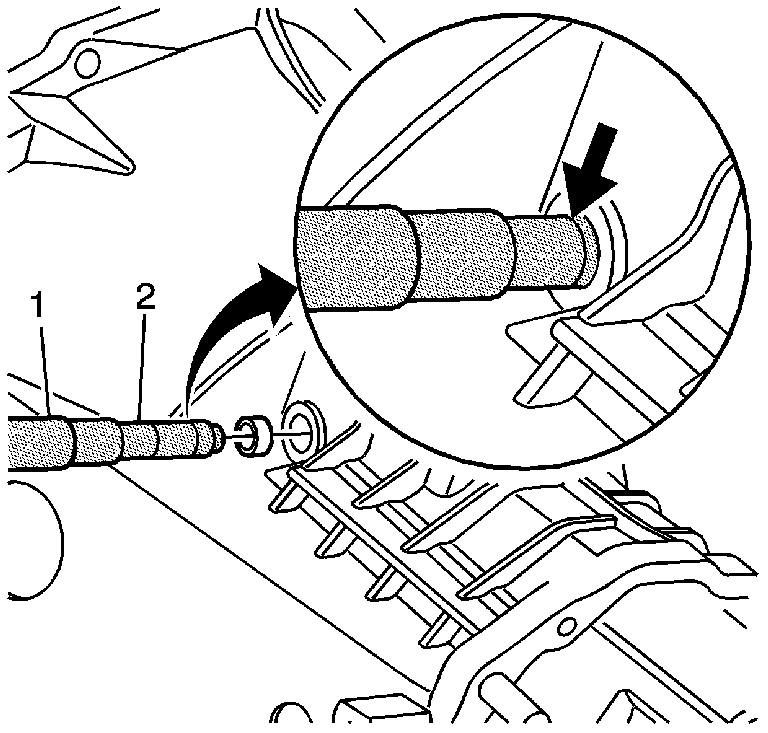 1
2