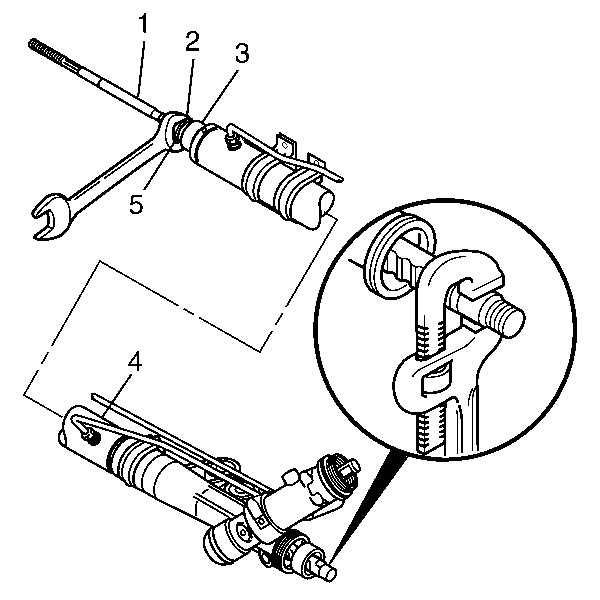 1
2
3
5
4