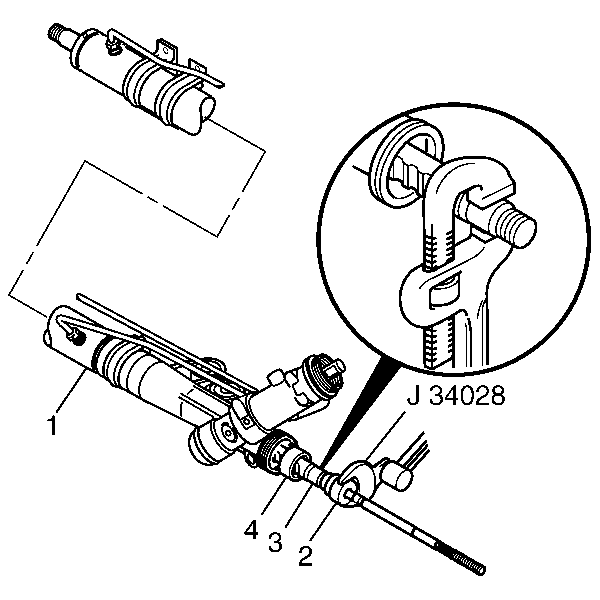 J 34028
1
4
3
2