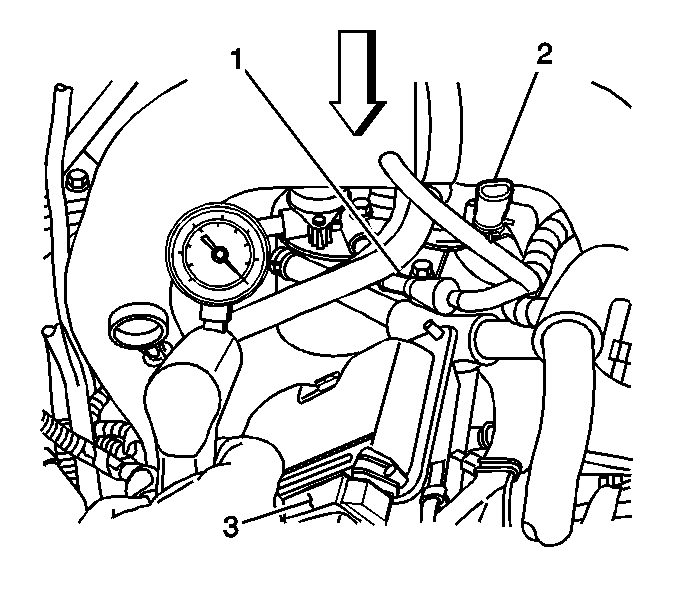 1
2
3