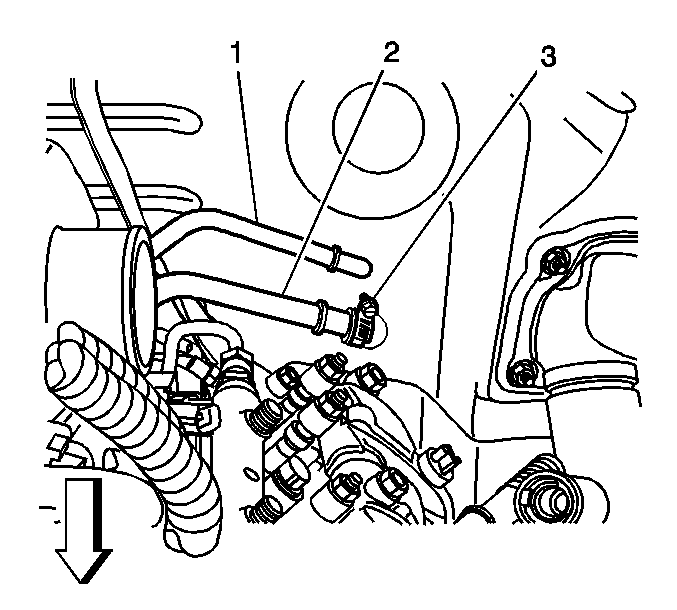 1
2
3