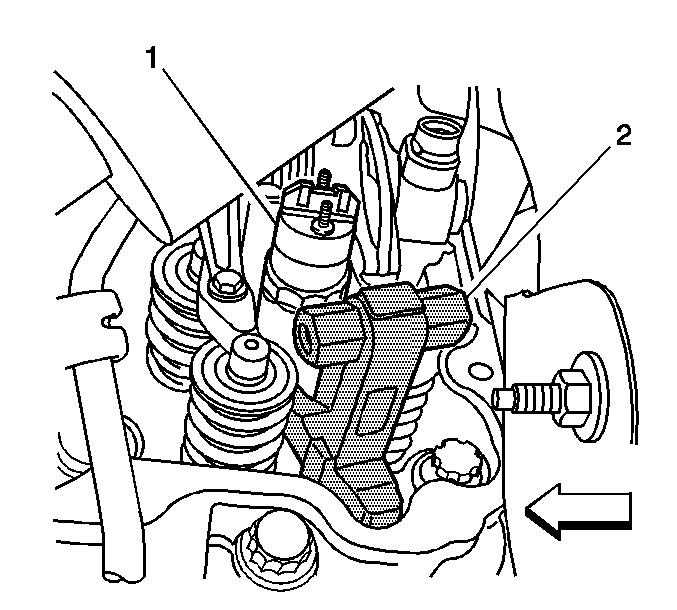 1
2