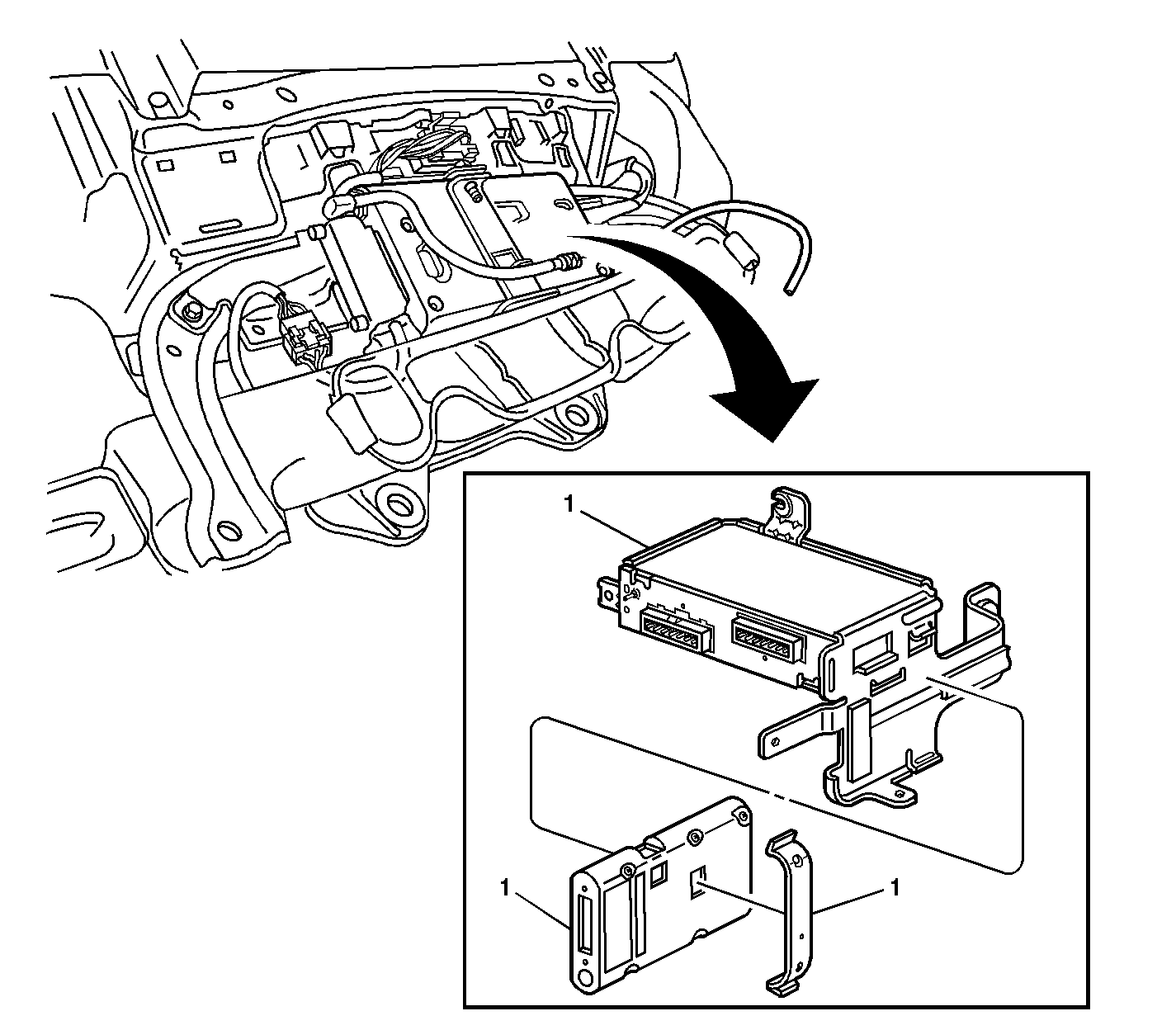 1

1

1