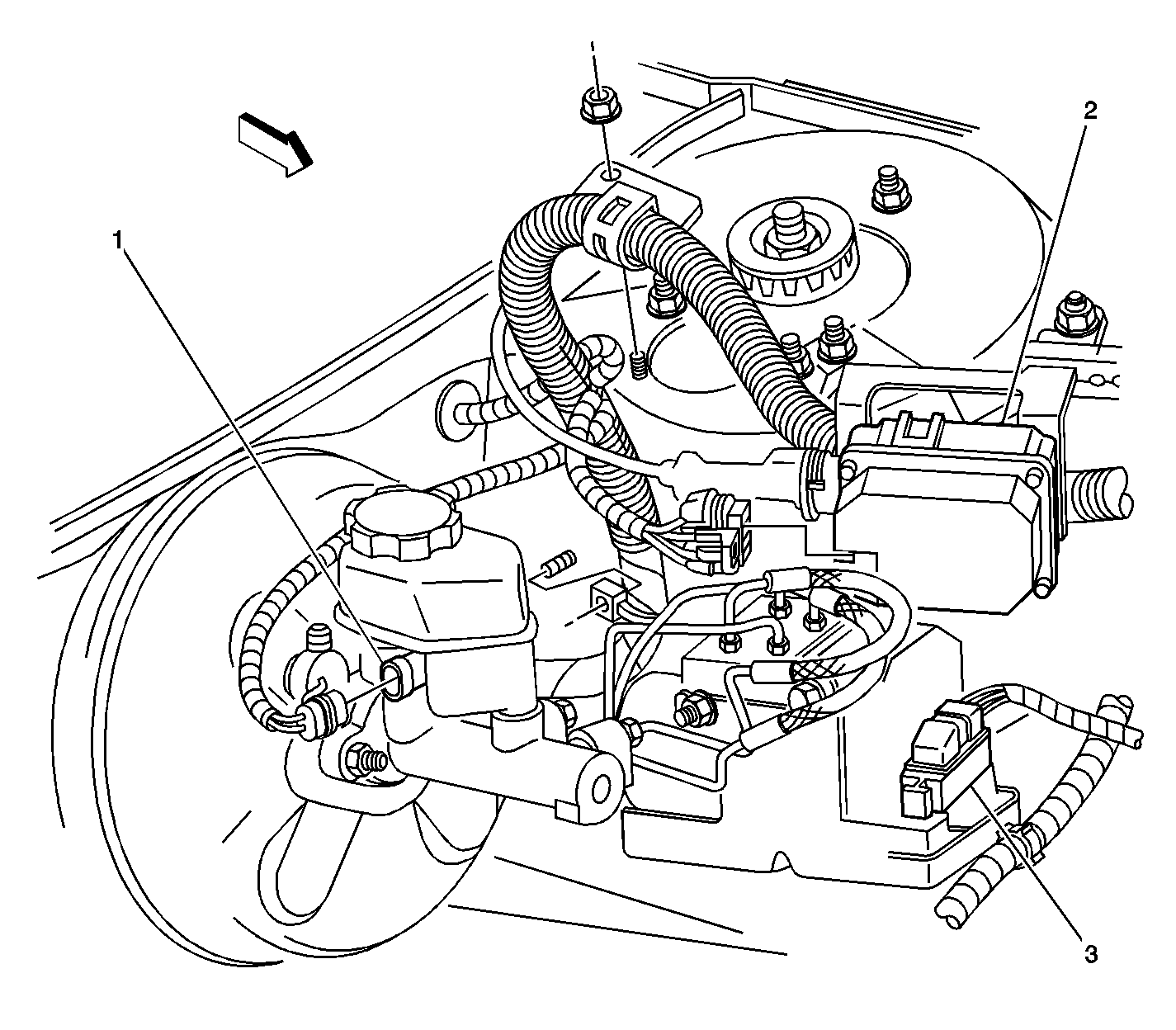 1
2
3