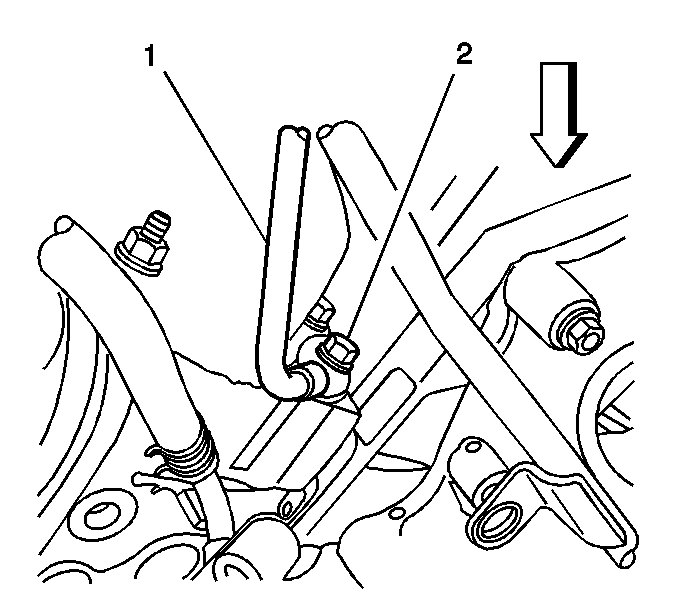 1
2