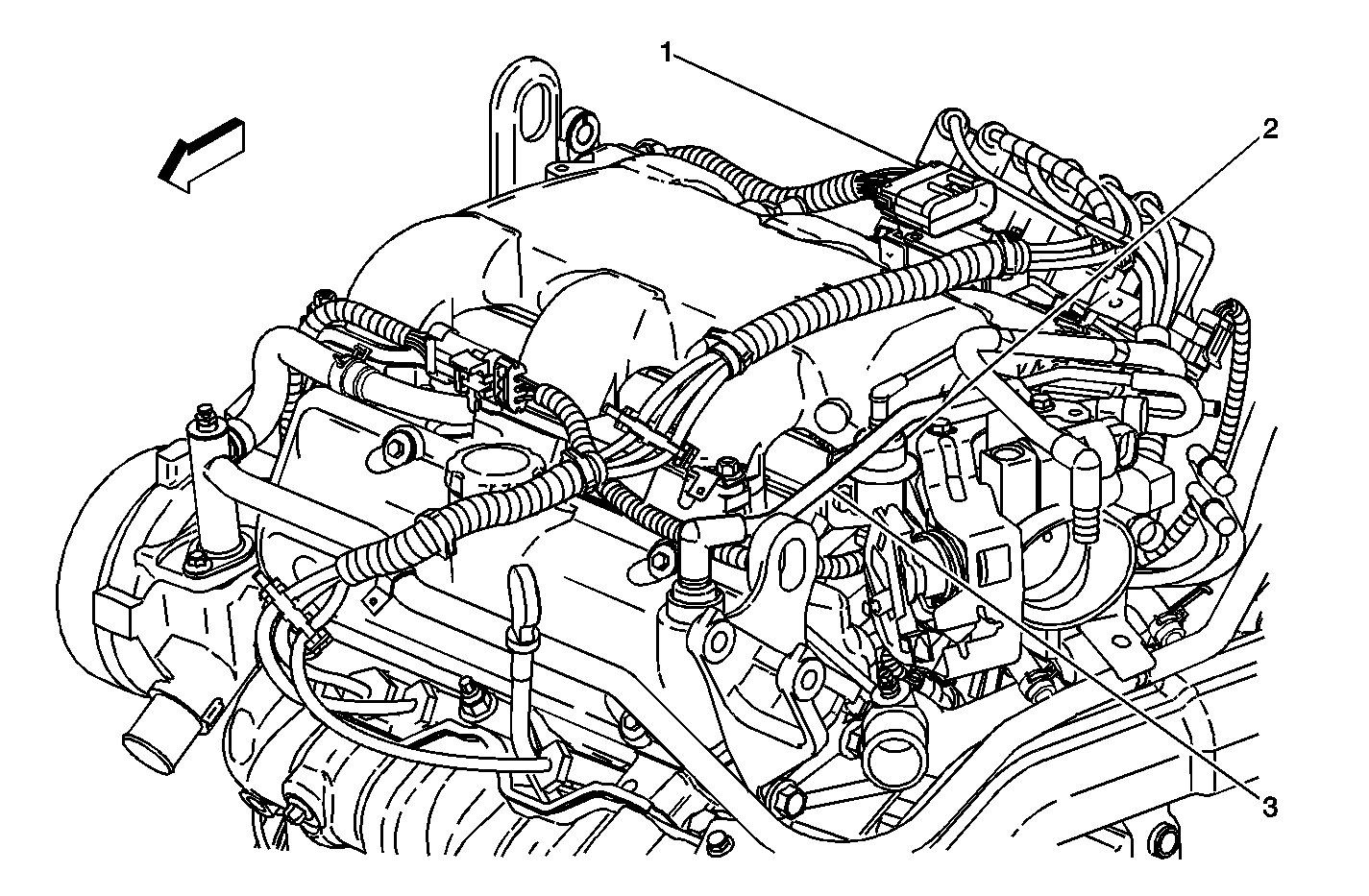 1
2
3