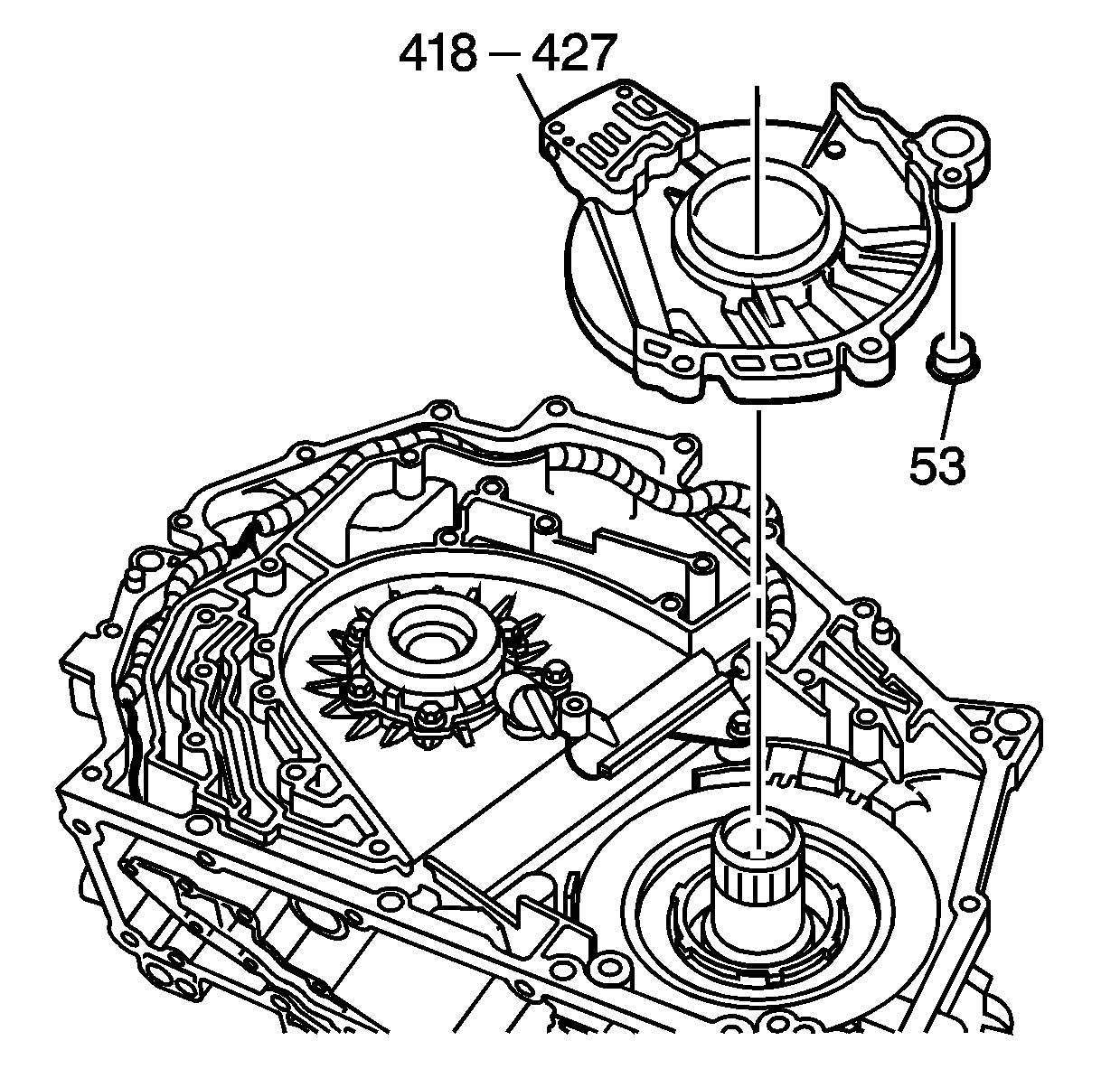 418 – 427

53