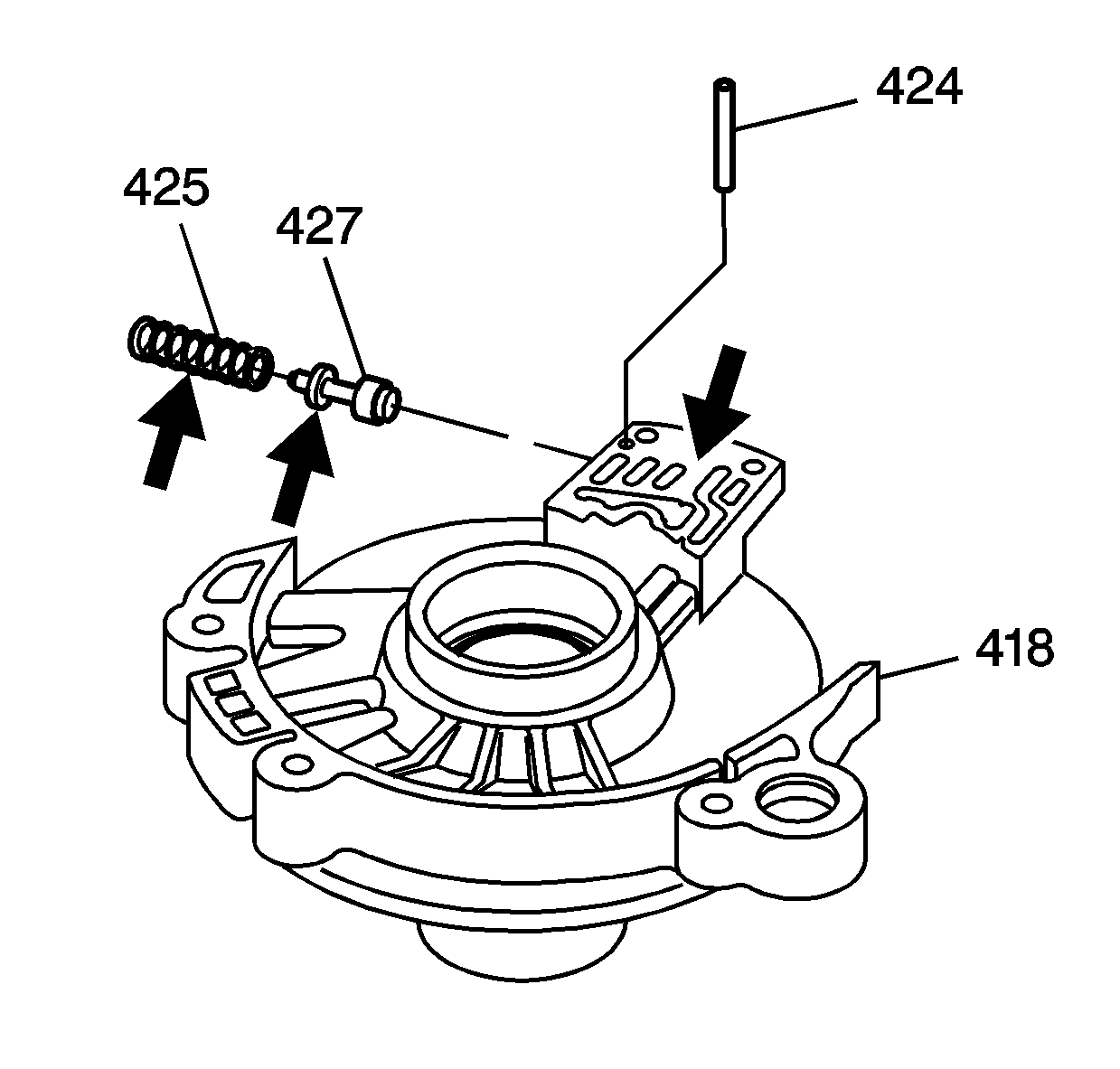 424
425
427
418