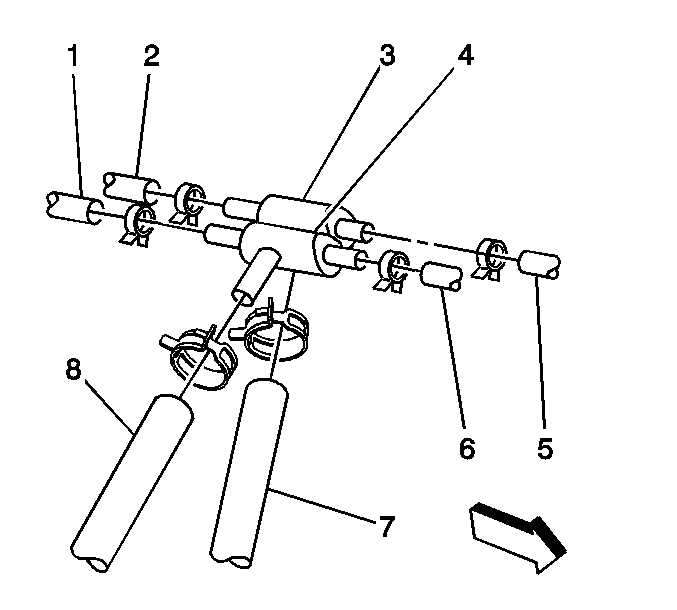 1
2
3
4
8
6
5
7