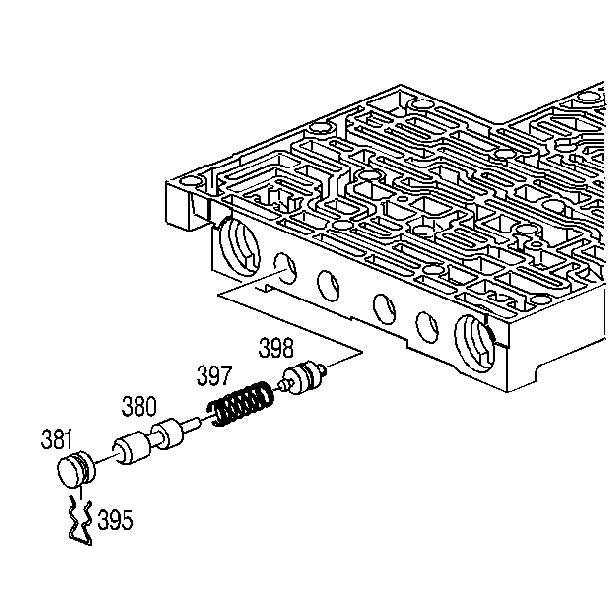 398
397
380
381
395