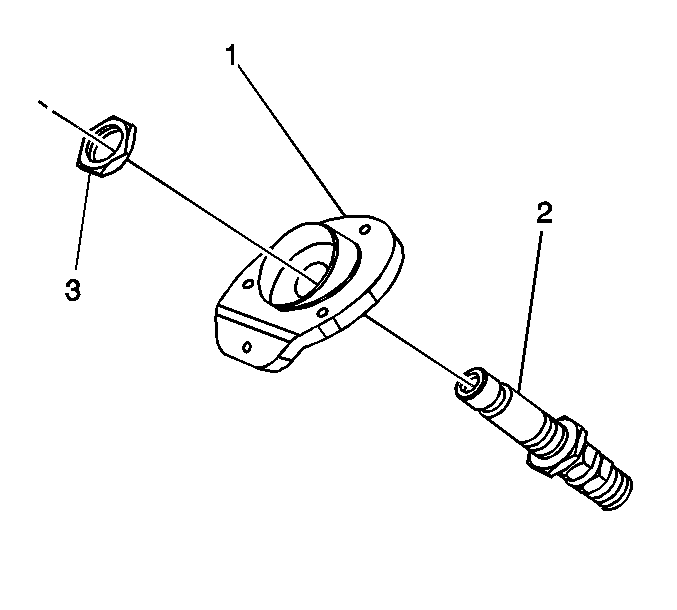 1
2
3