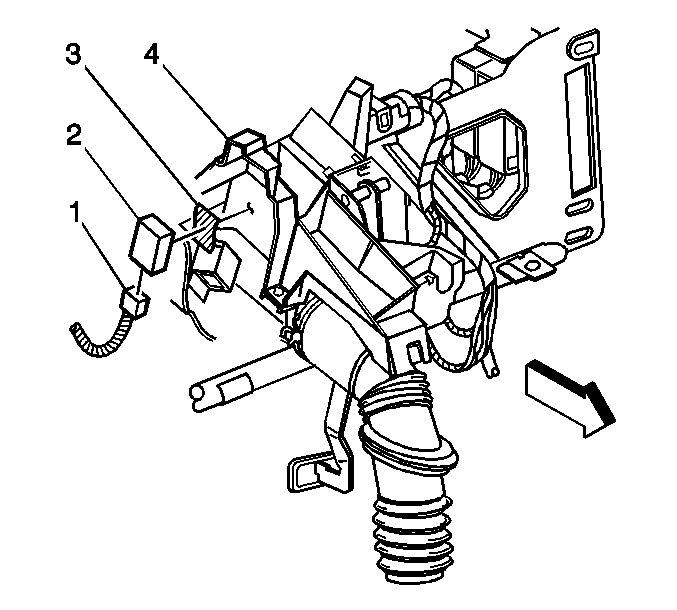 3
4
2
1