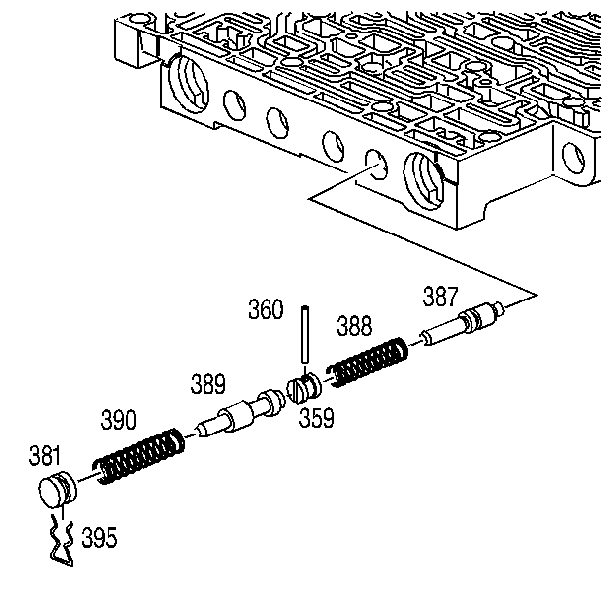 387
360
388
389
359
390
381
395