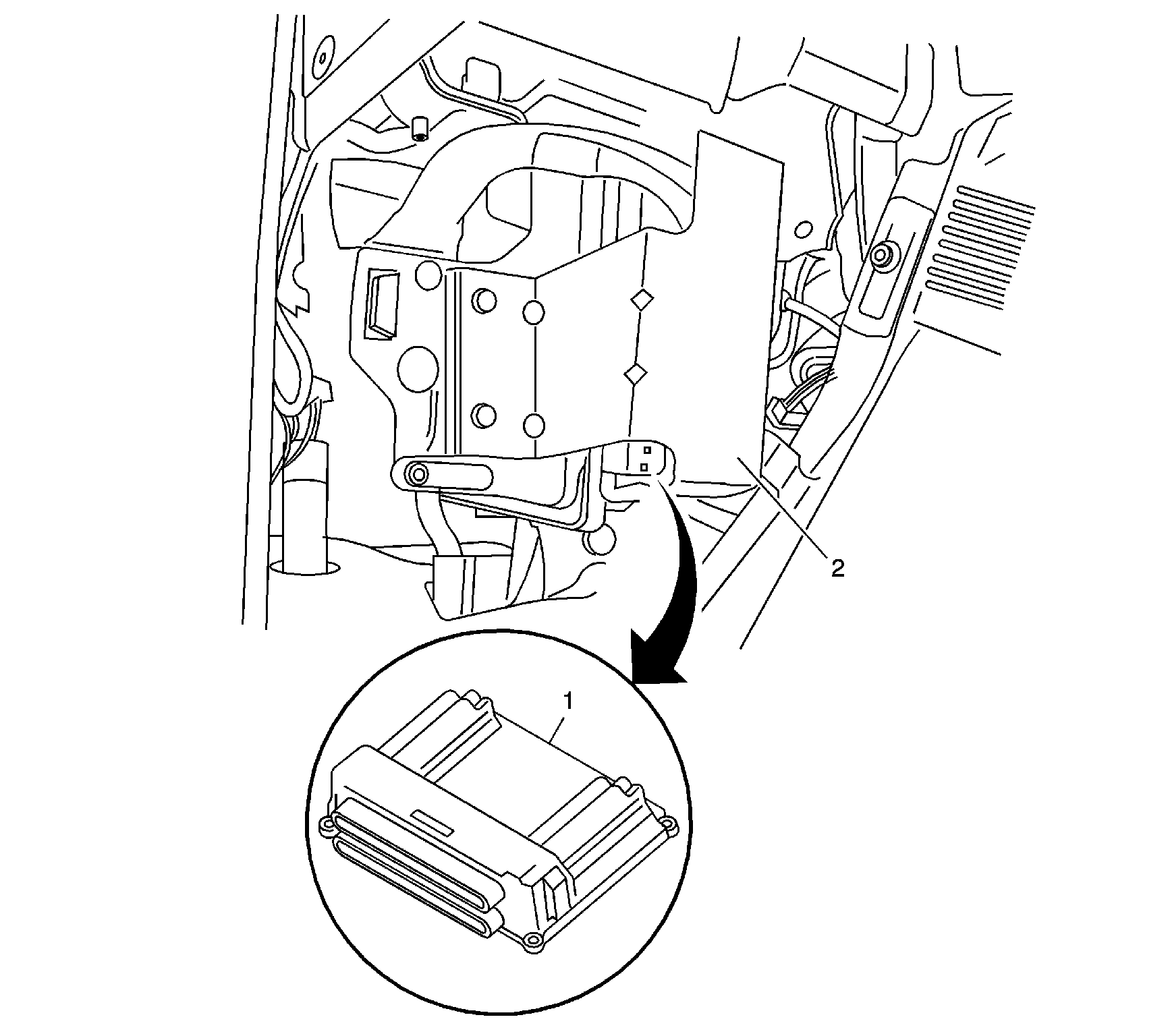 2

1