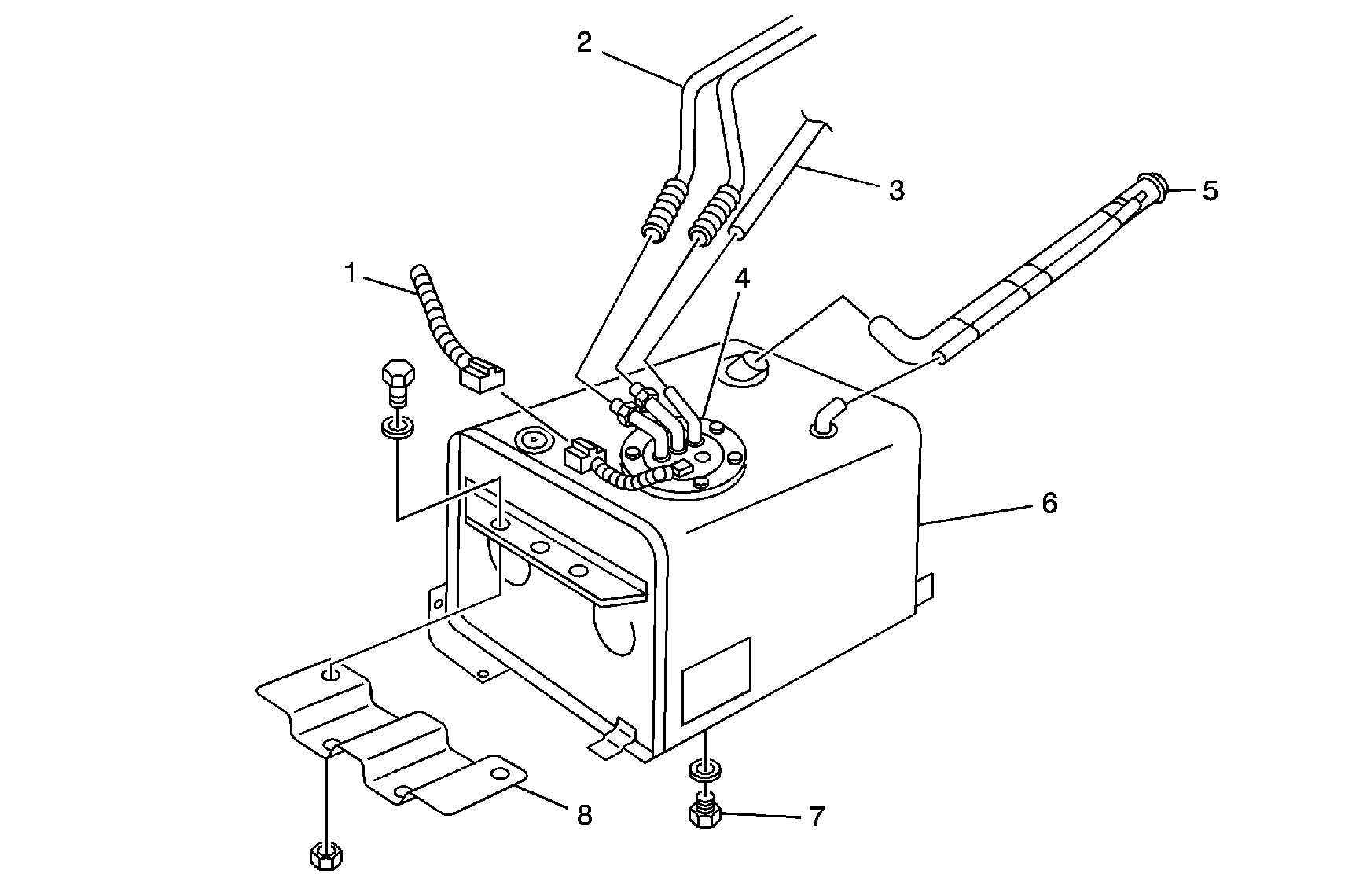 2
3
5
1
4
6
8
7