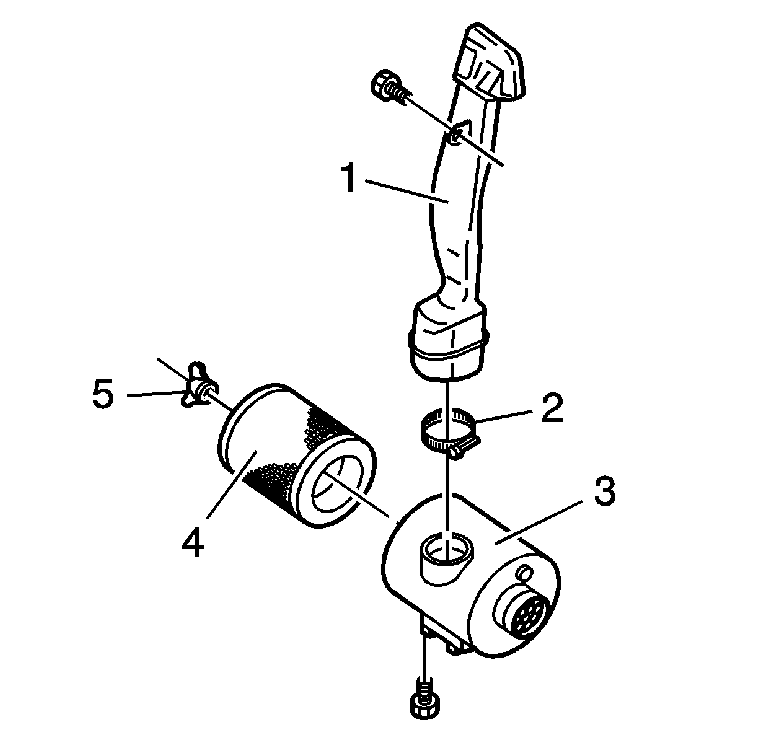 1
5
2
3
4