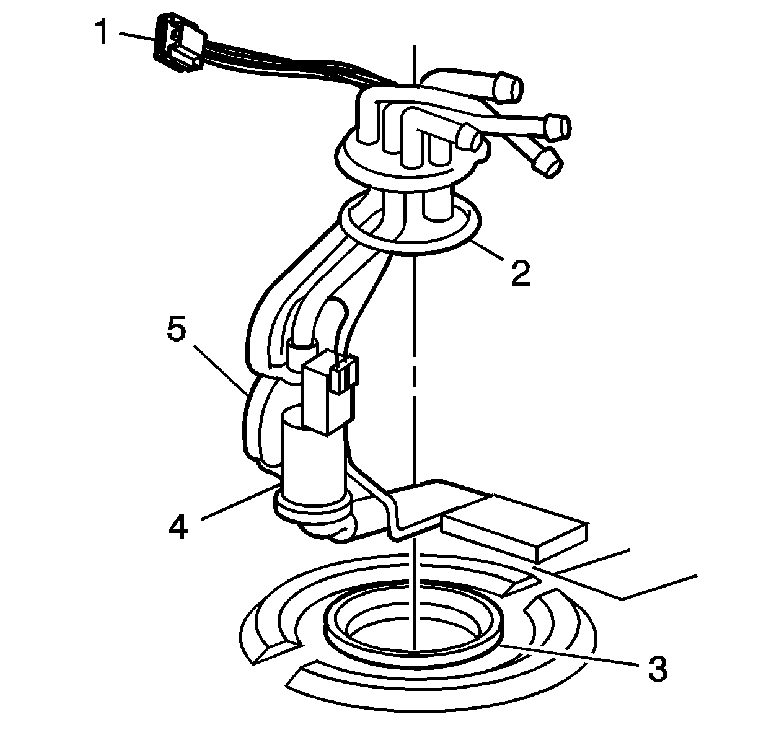 1
2
5
4
3