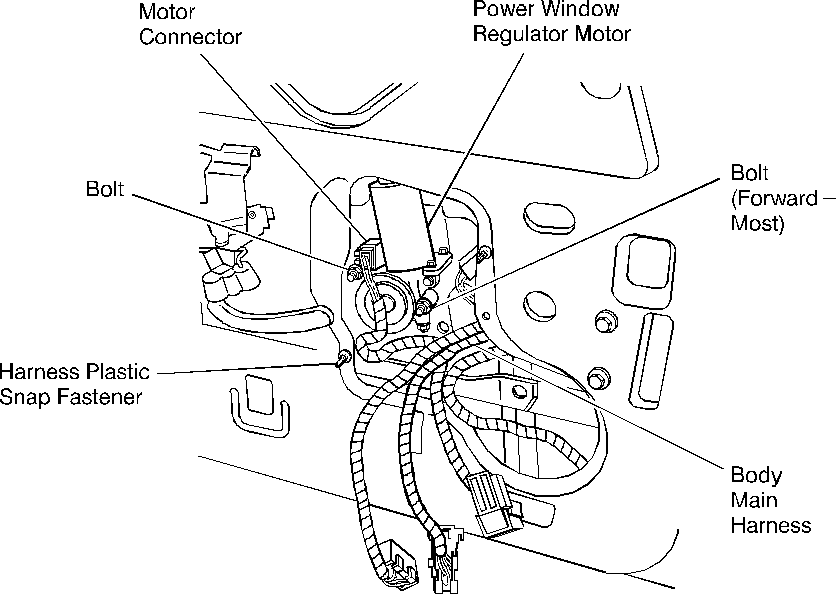 Motor Connector

Power Window Regulator Motor

Bolt

Bolt (Forward – Most)

Harness Plastic Snap Fastener

Body Main Harness