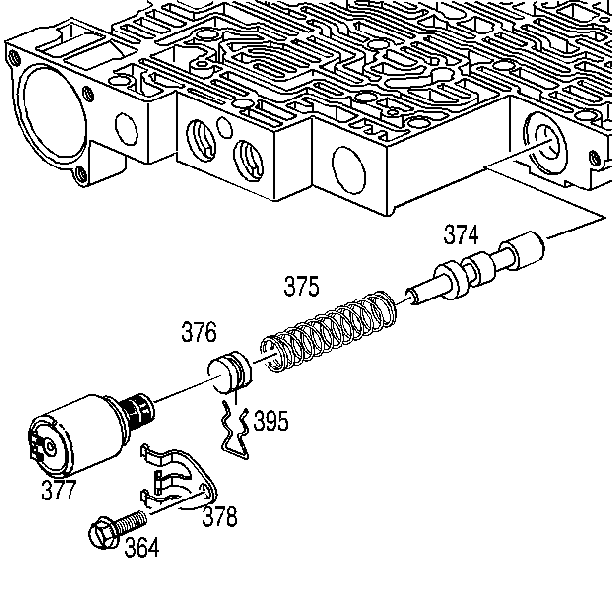 374
375
376
395
377
378
364