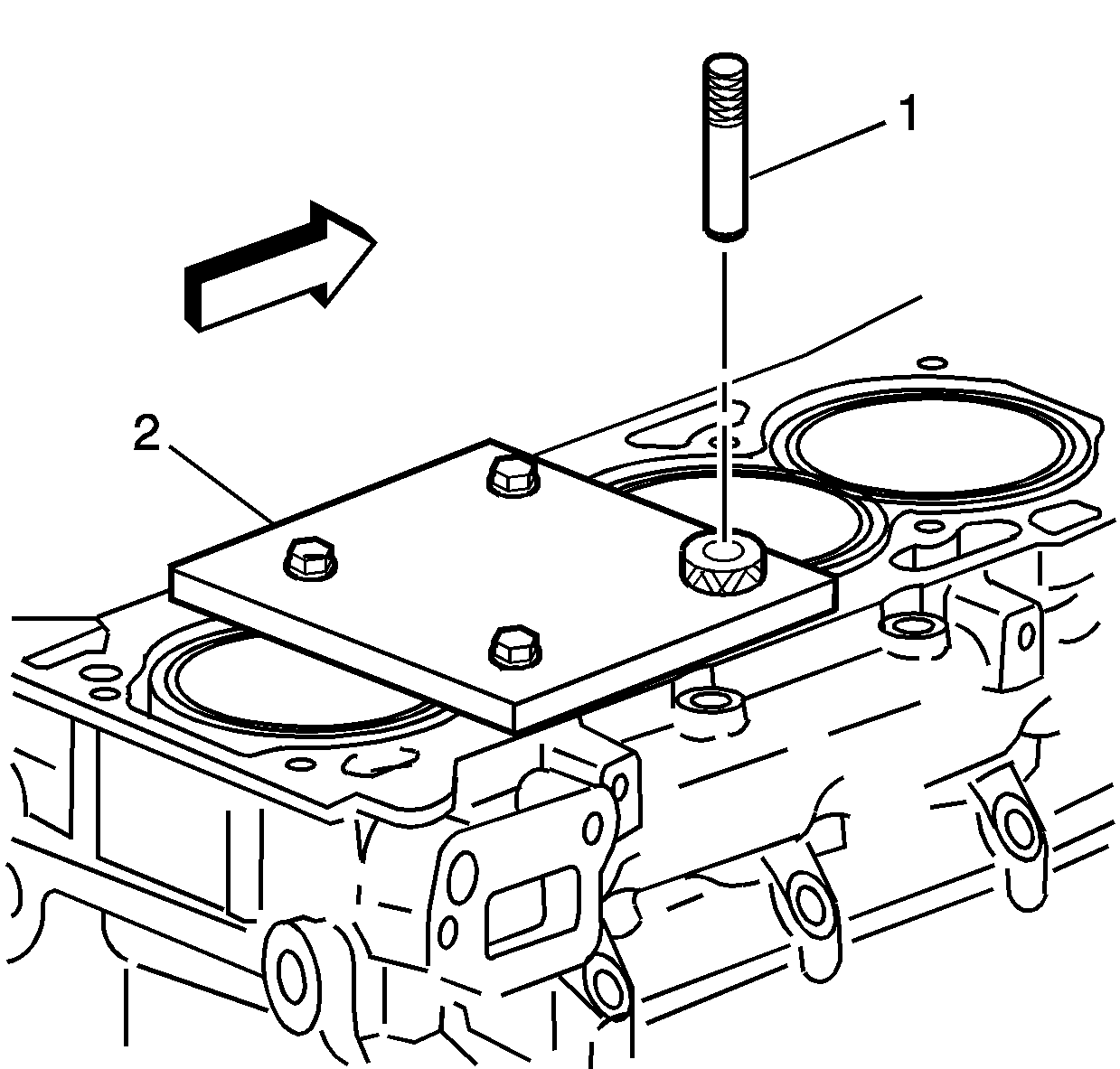 1

2