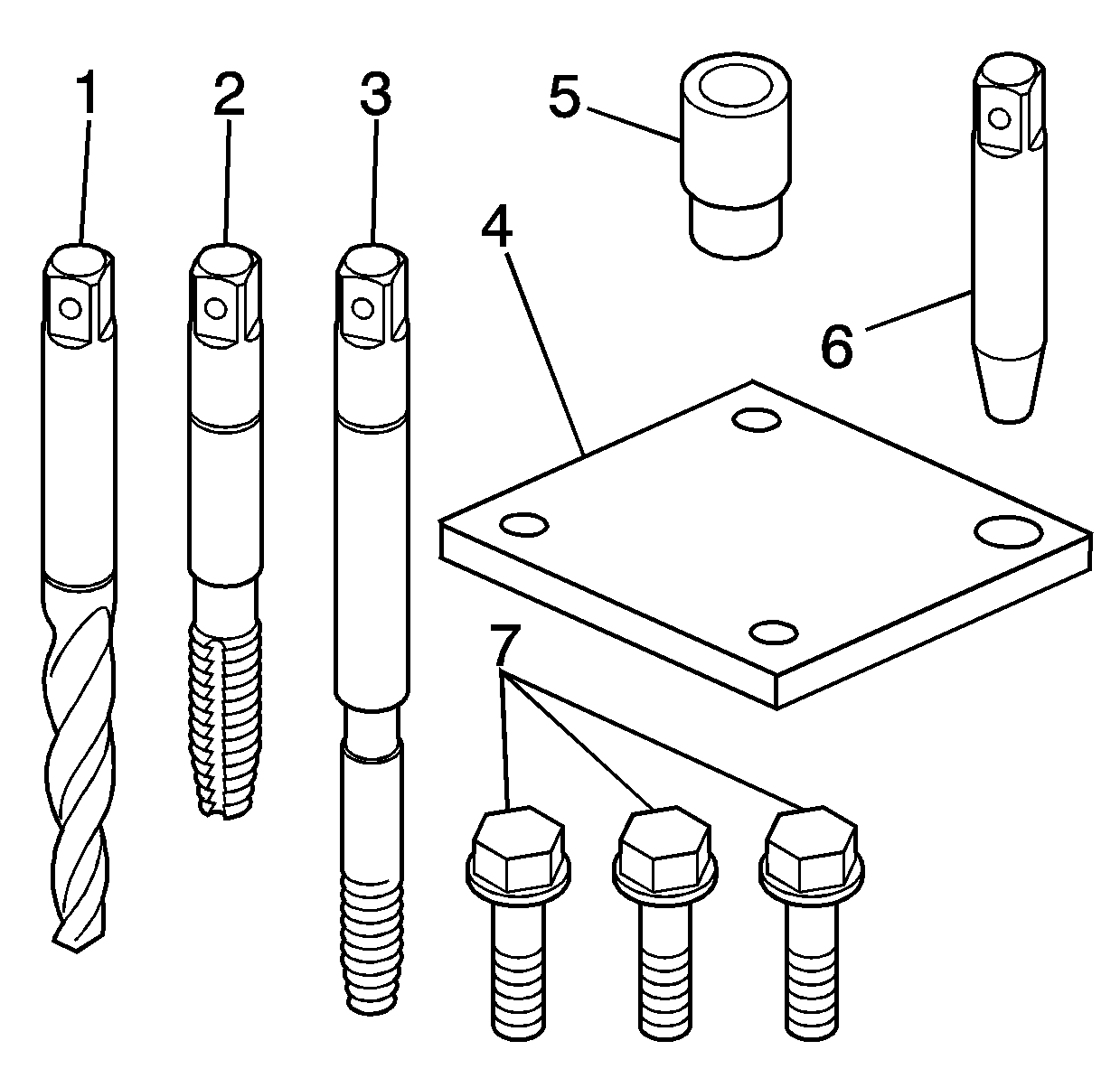 1
2
3
5
4
6
7