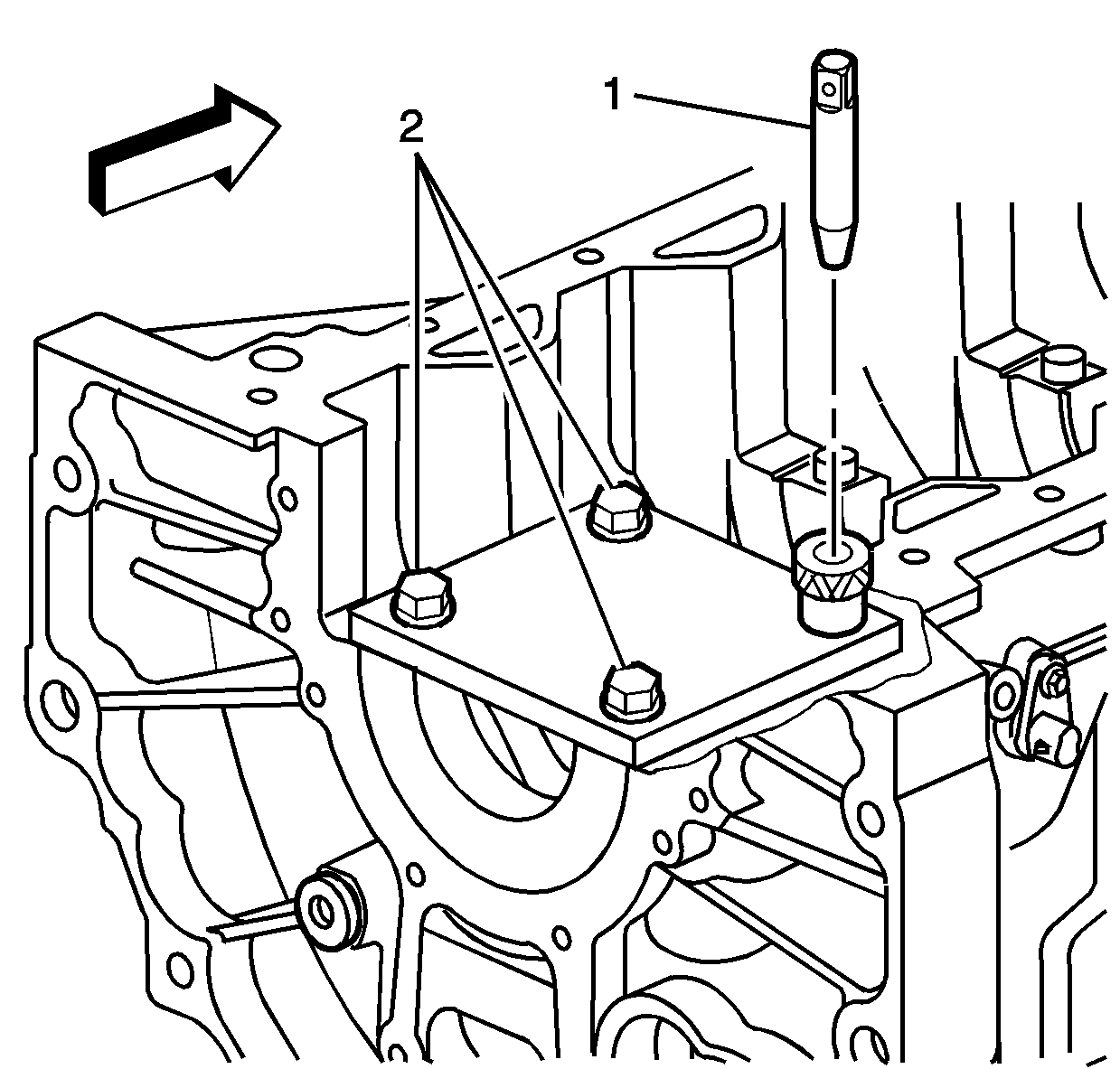 2
1