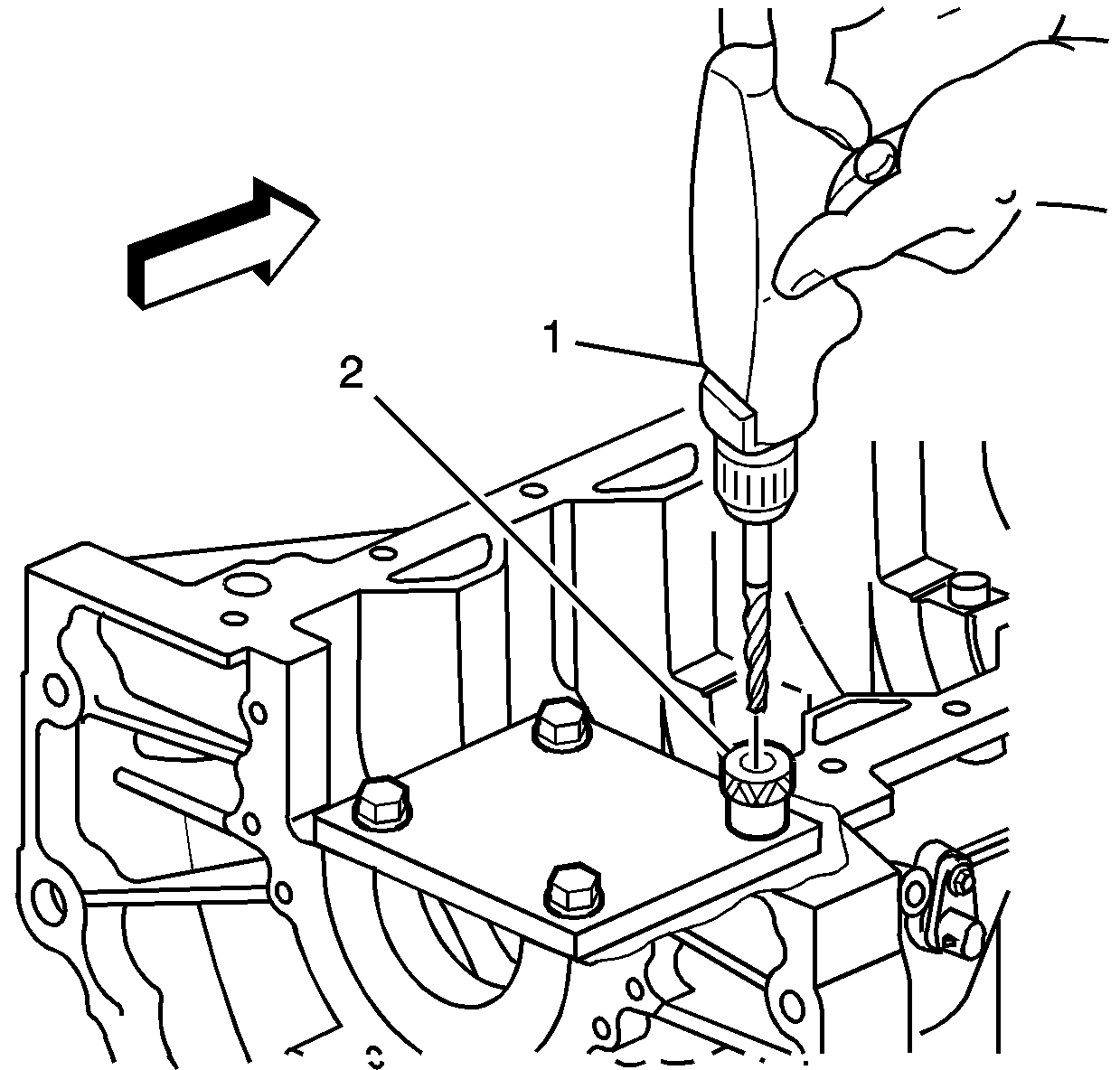 1
2