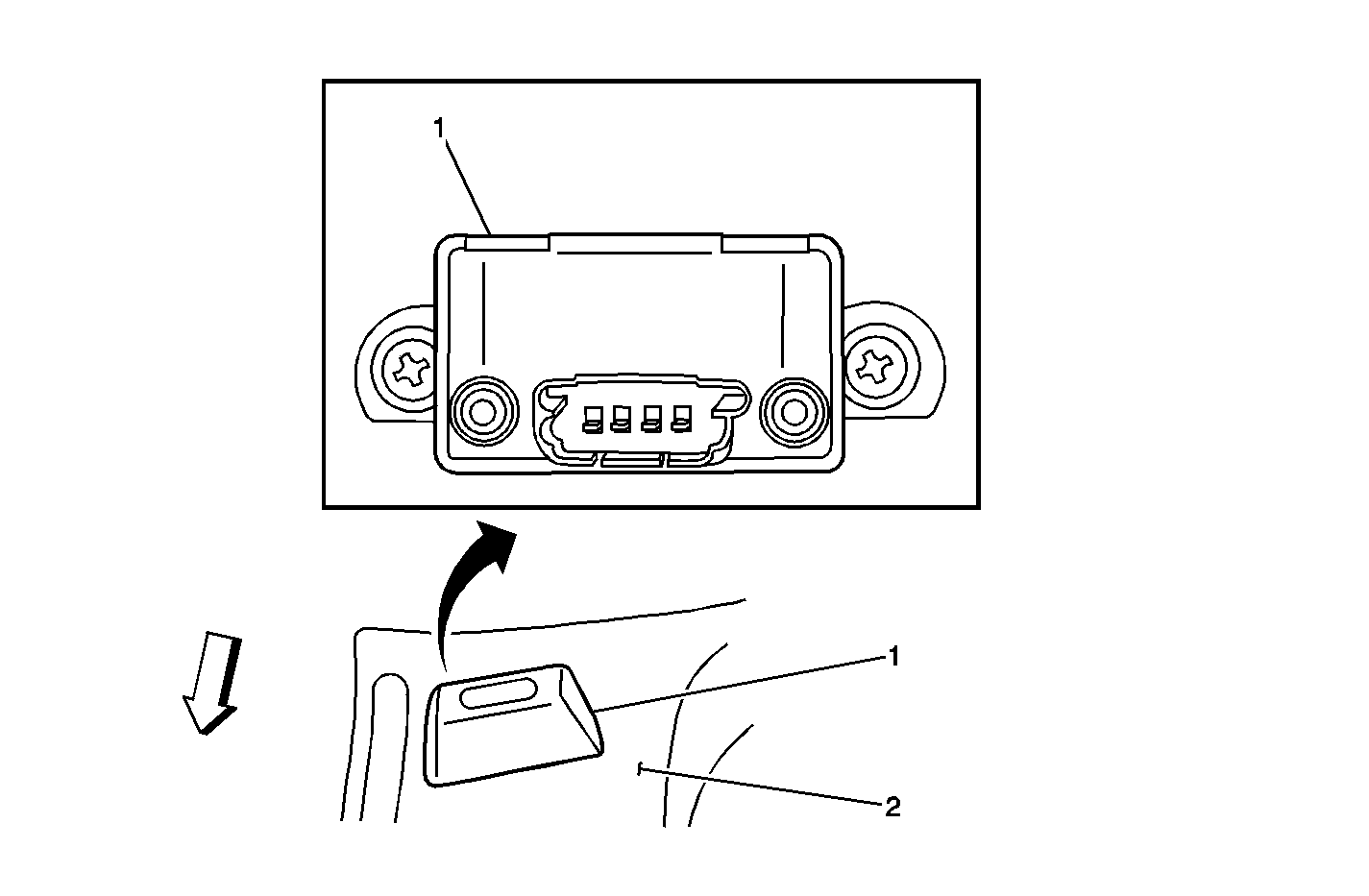 1

1

2