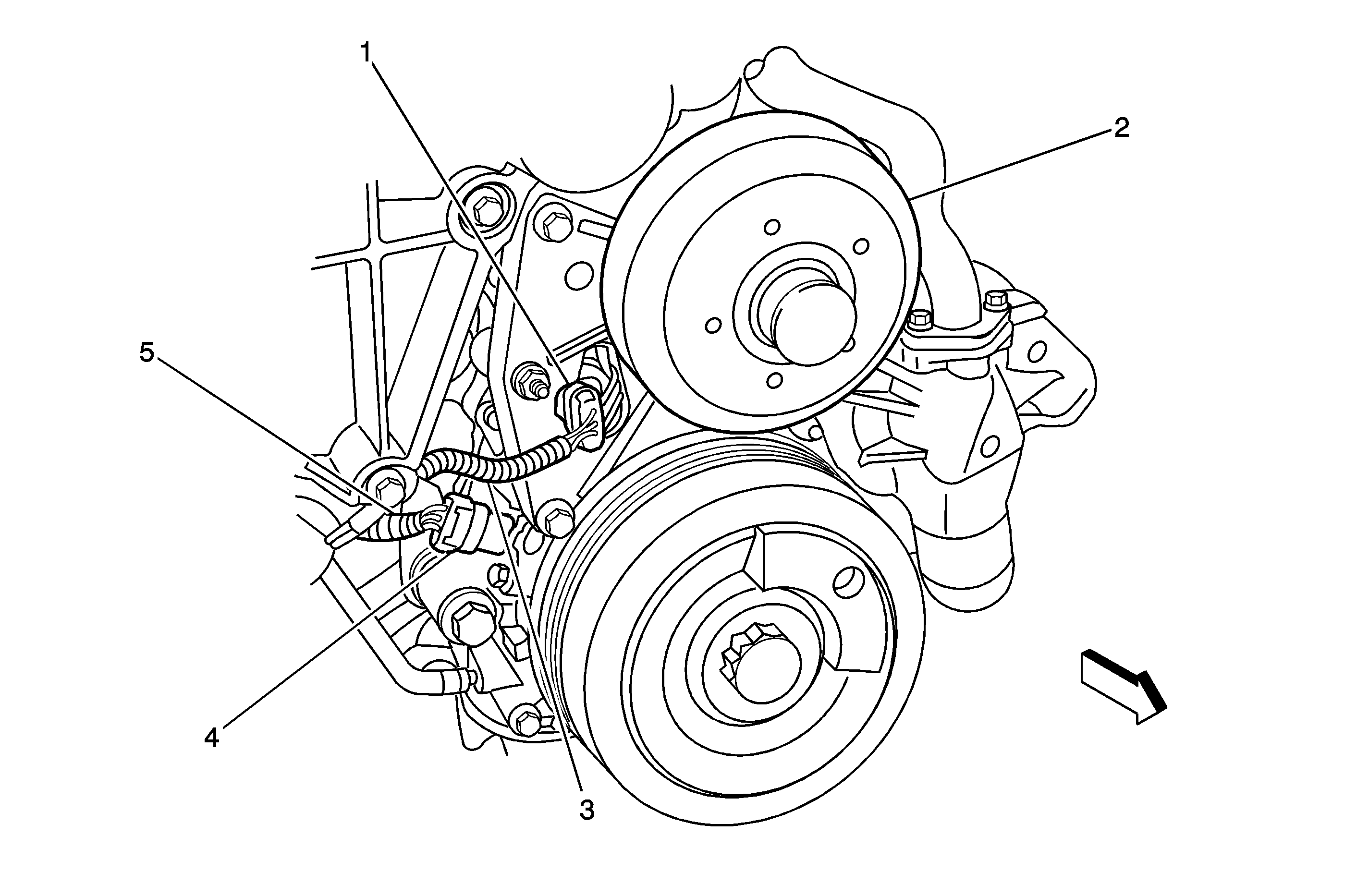 1
2
5
4
3