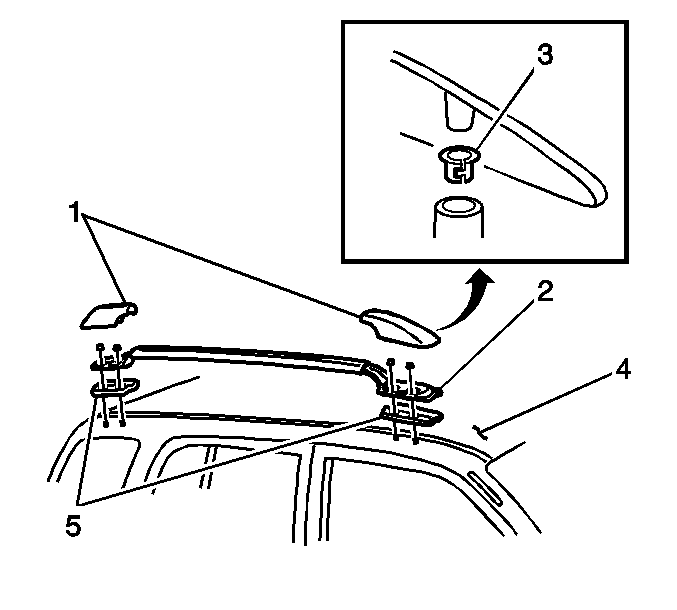 3
1
2
4
5