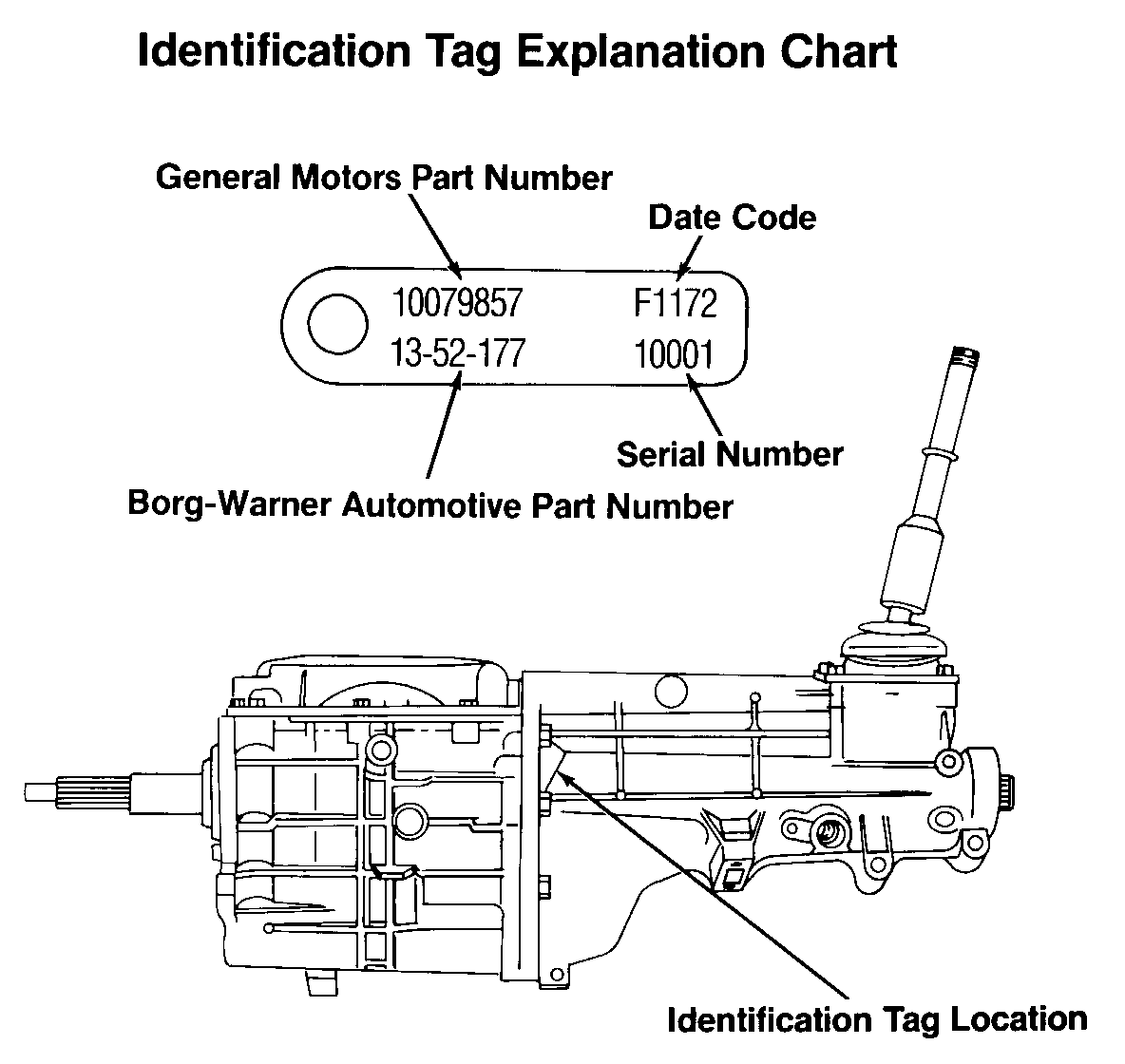 Identification Tag Explanation Chart

General Motors Part Number

Date Code

10079857 F1172
13-52-177 10001

Serial Number

Borg-Warner Automotive Part Number

Identification Tag Location