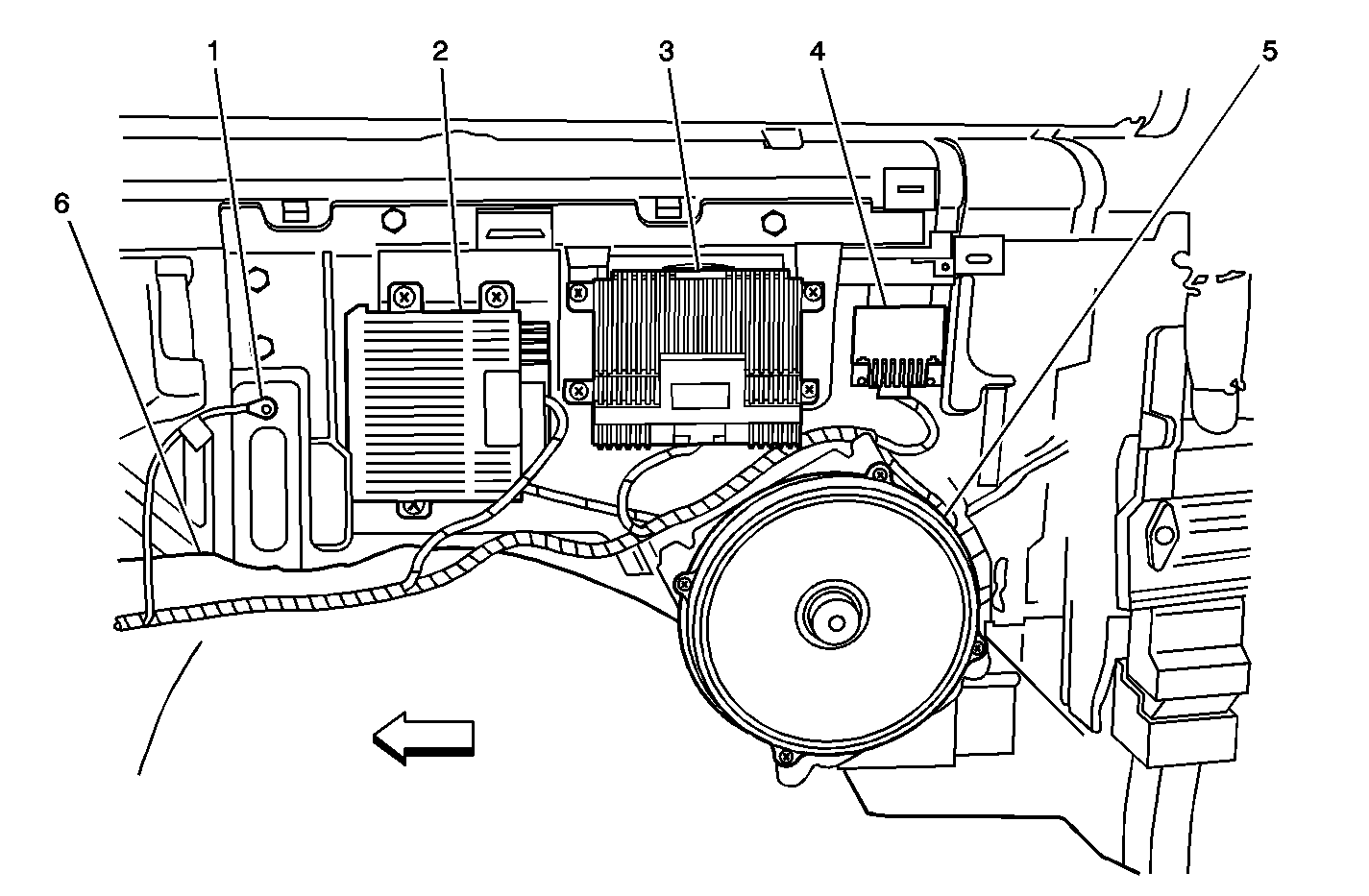 1
2
3
4
5
6