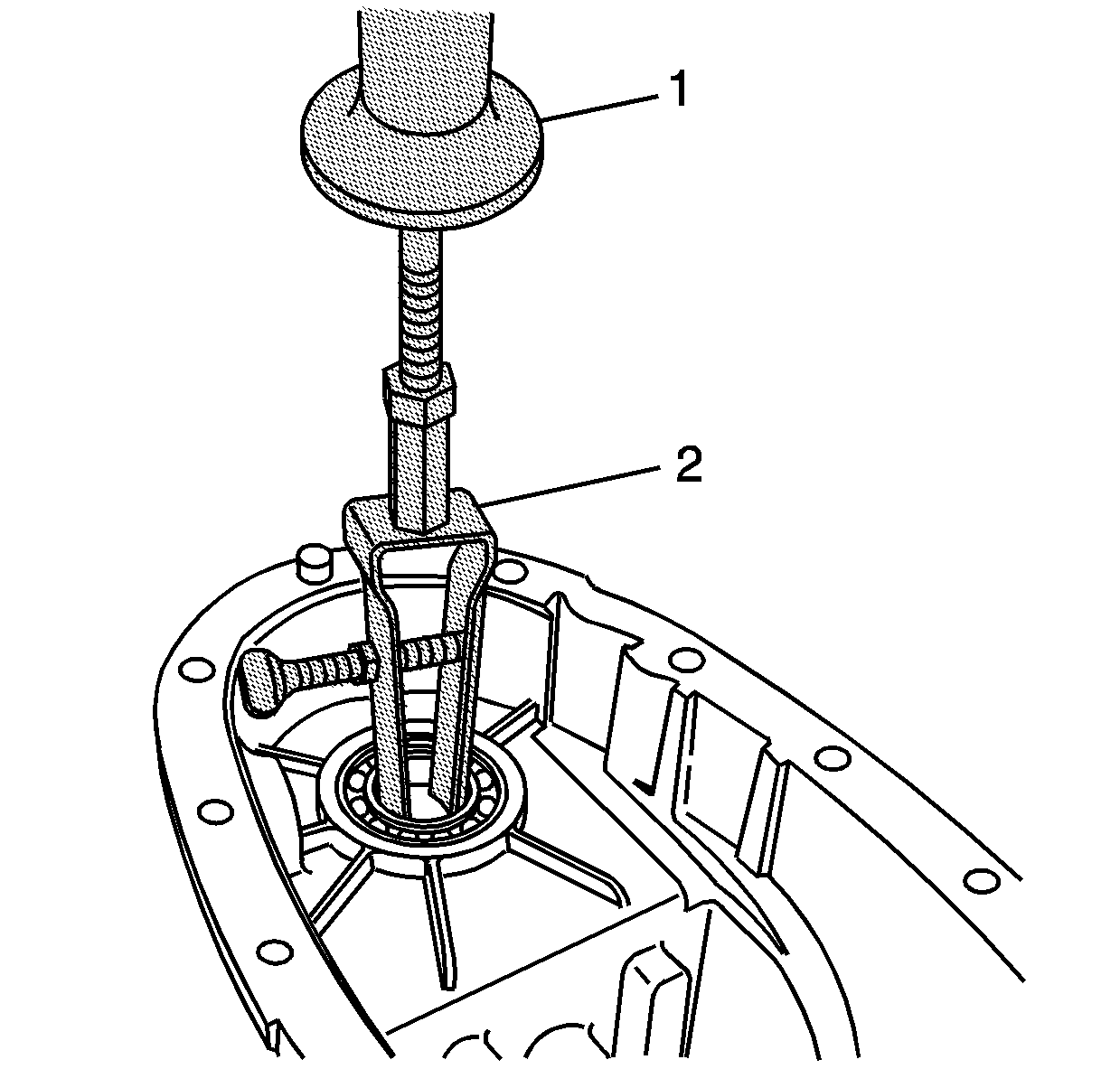 1

2