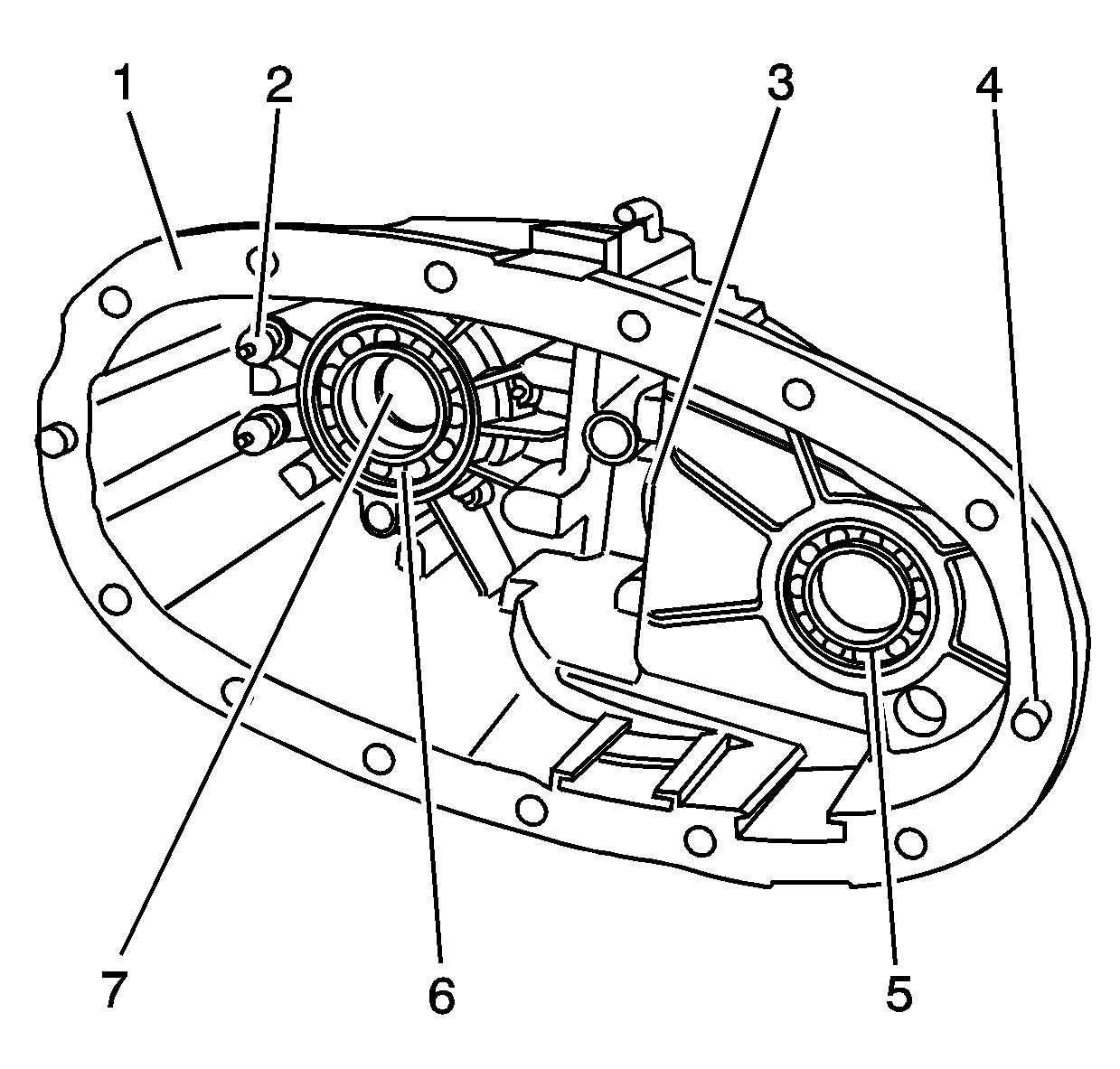 1
2
3
4
7
6
5