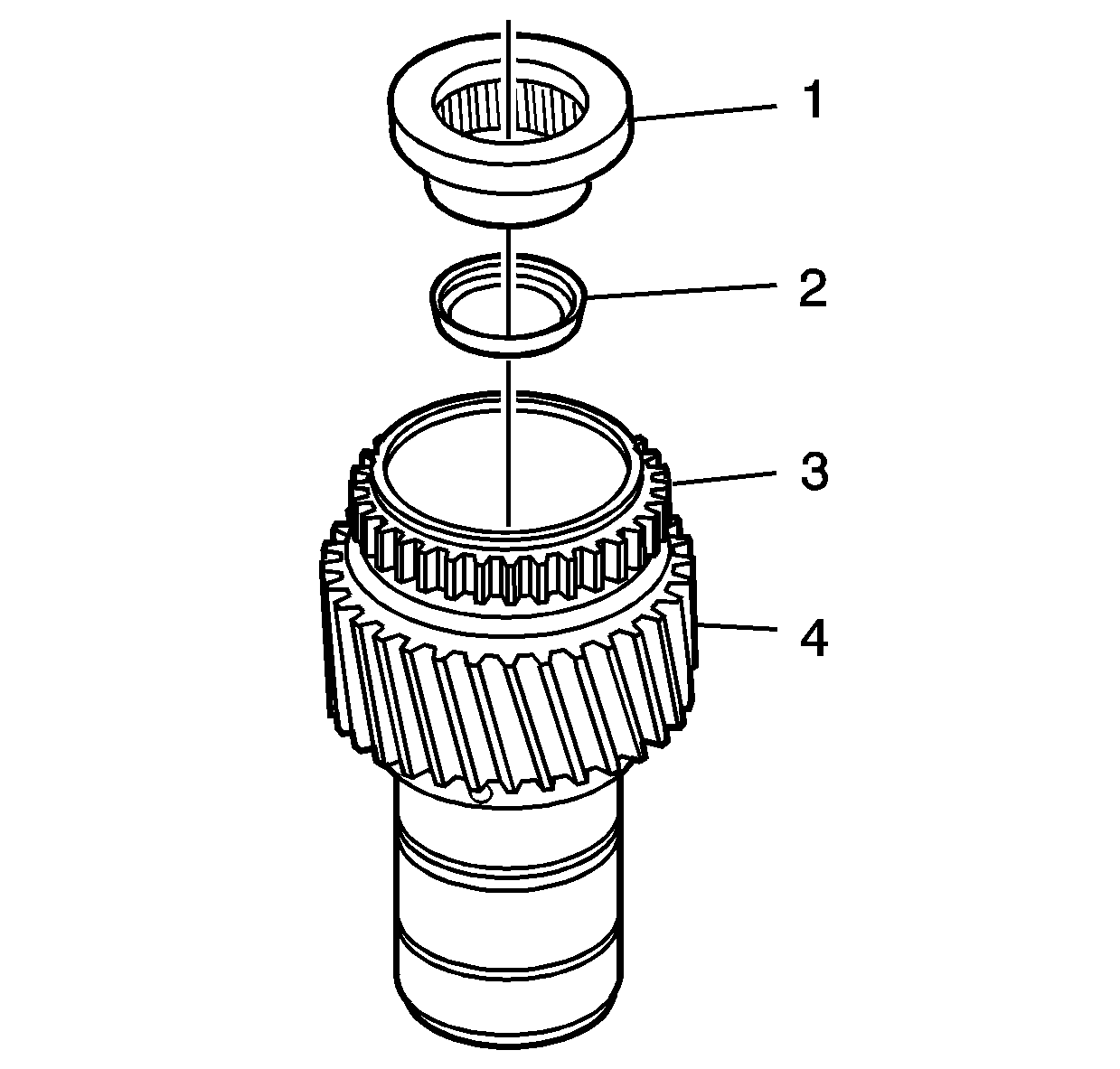 1
2
3
4