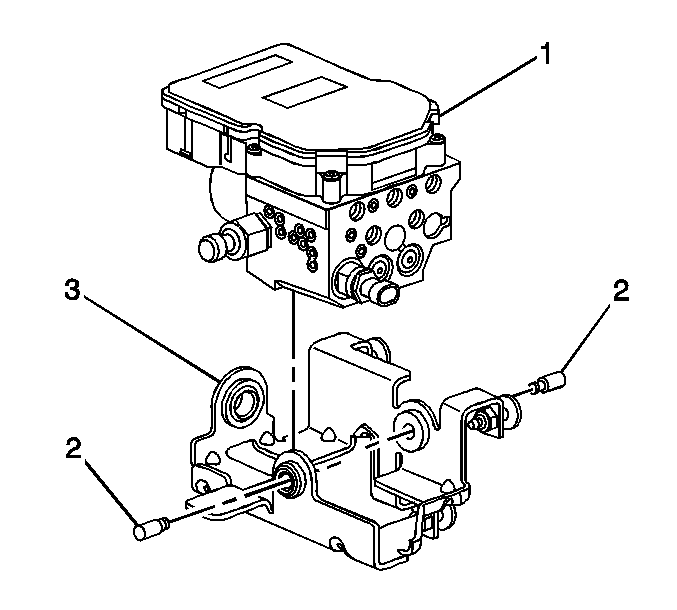 1
3
2
2