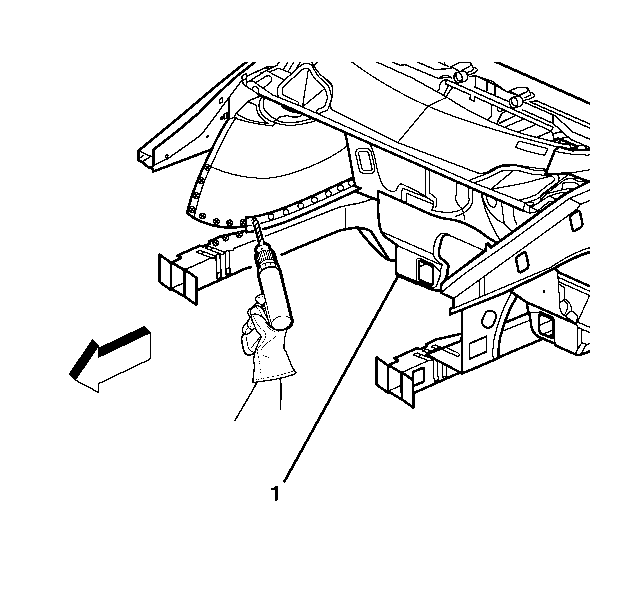 1