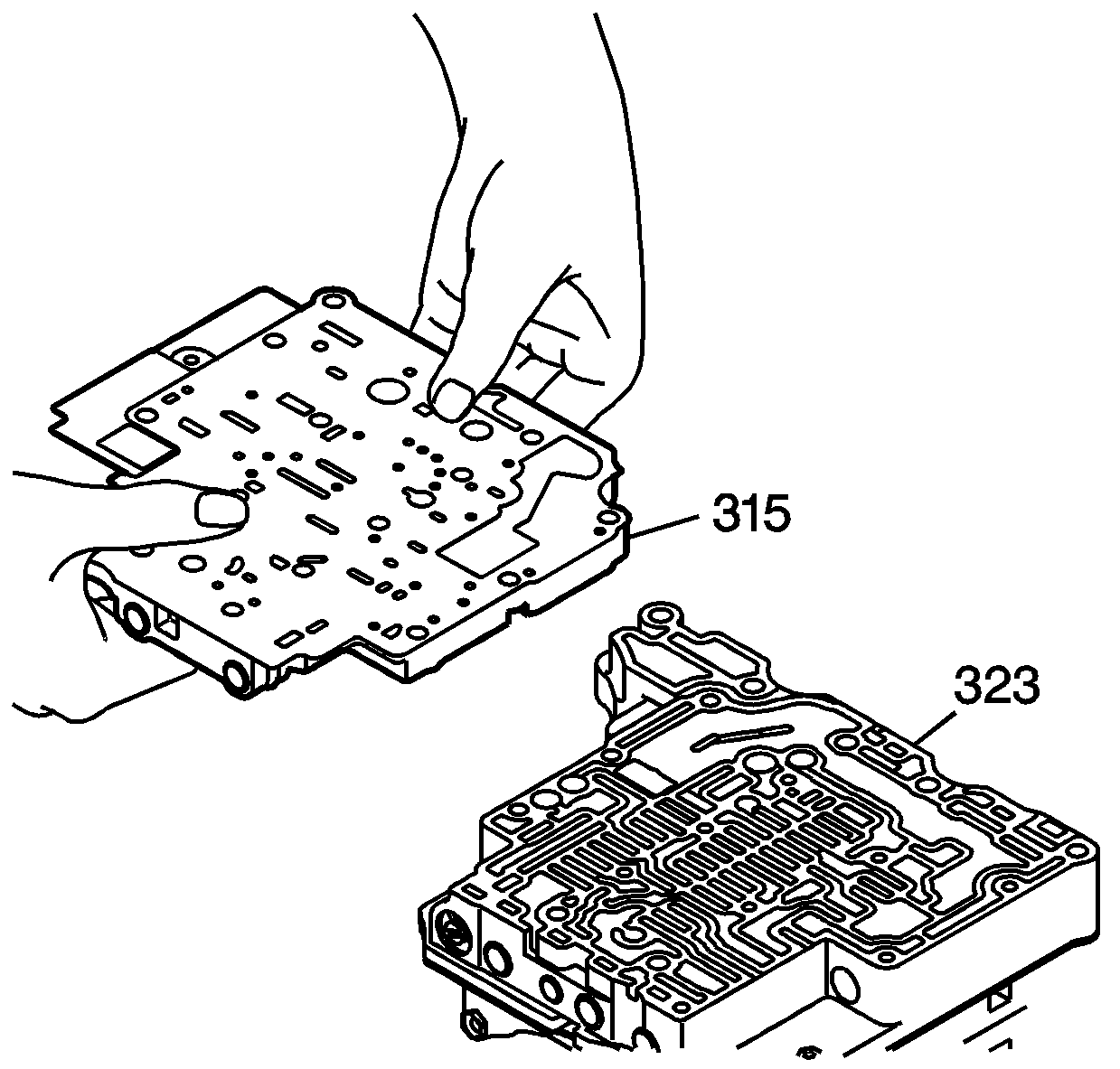 315

323