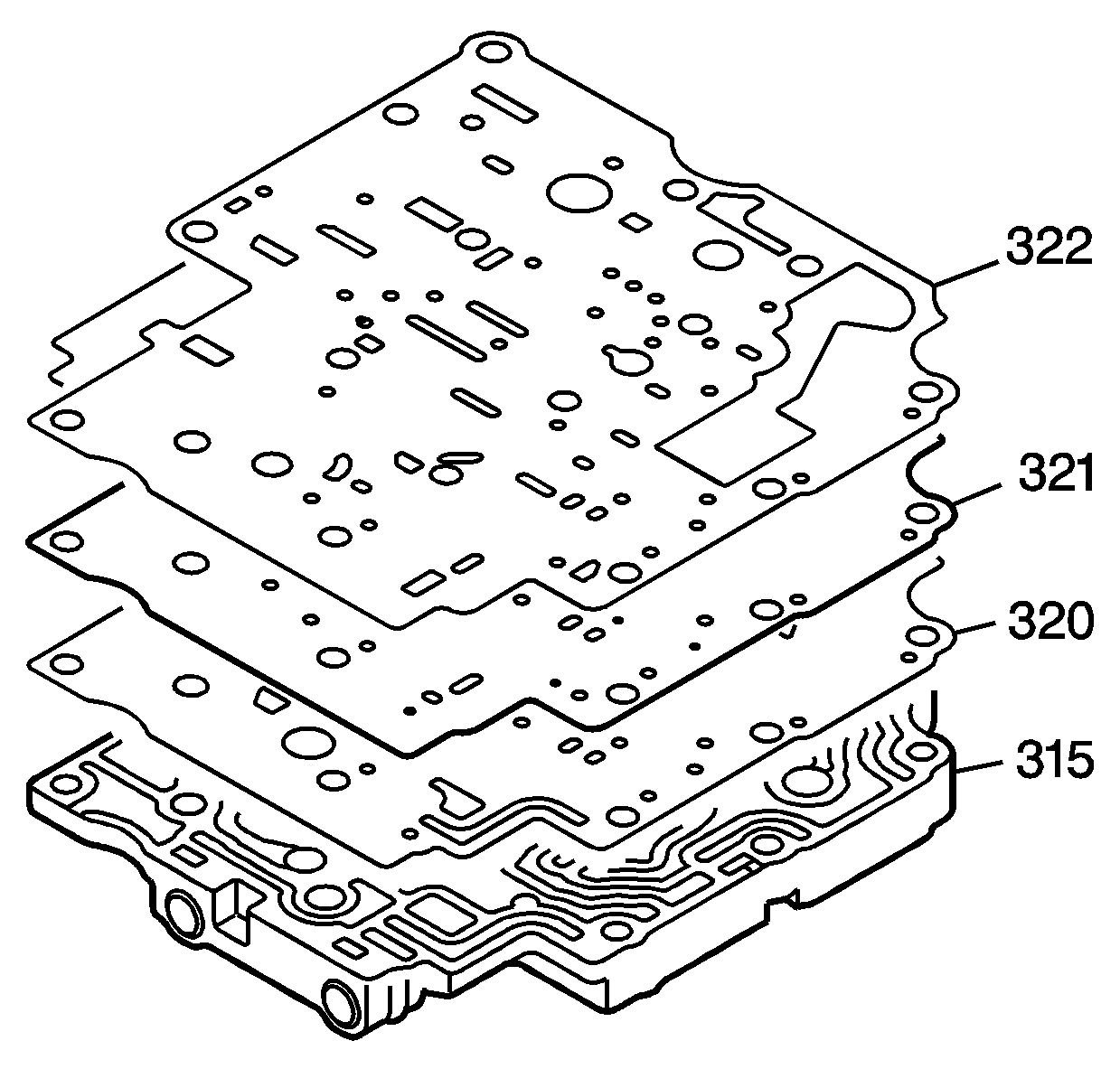 322
321
320
315