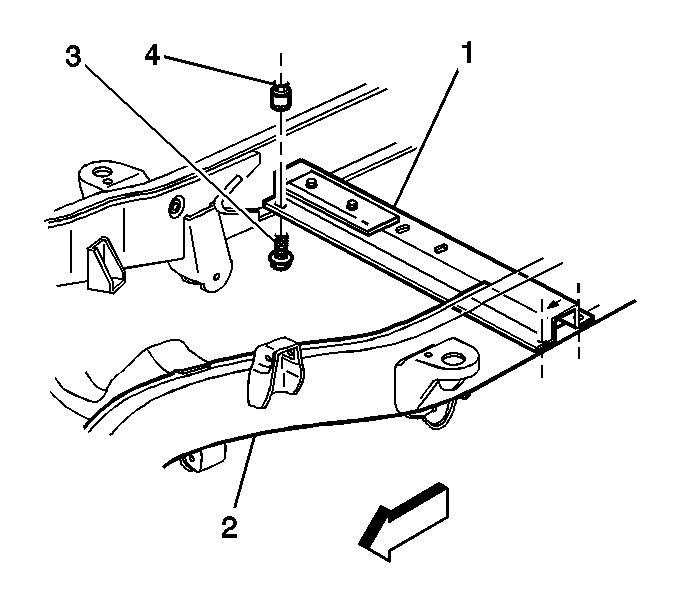 3
4
1
2