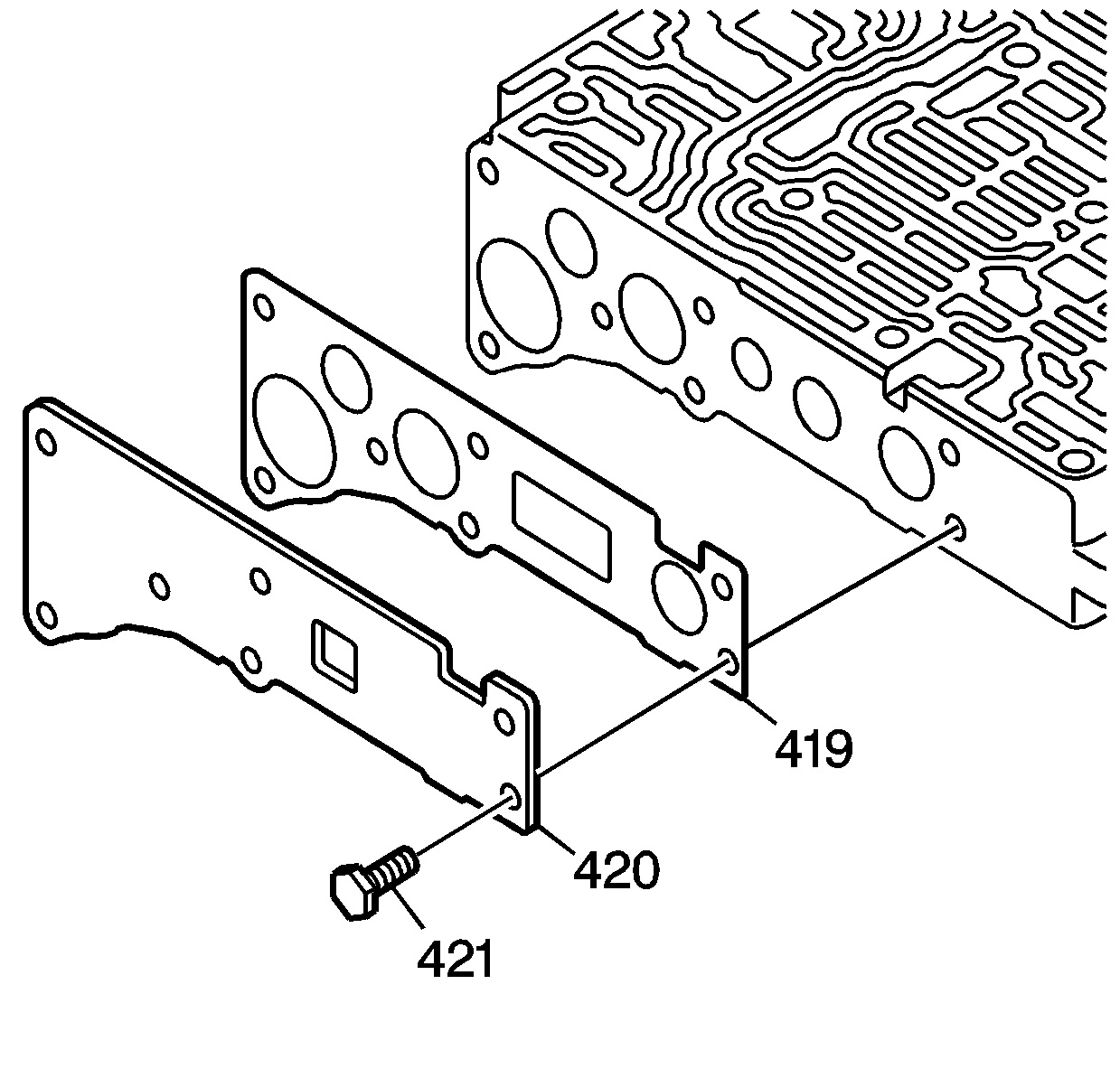 419

420

421