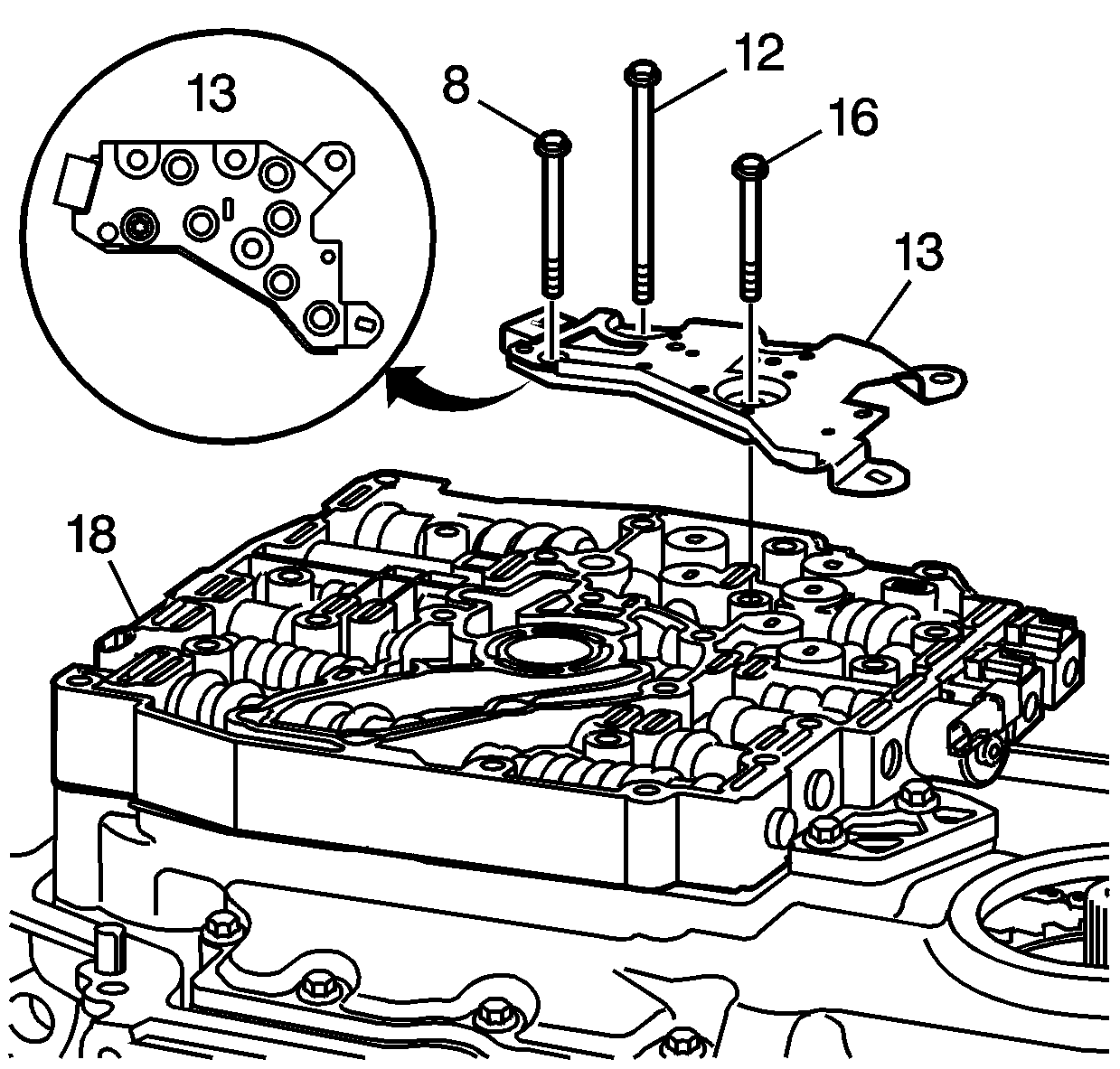 13
8
12
16
13
18