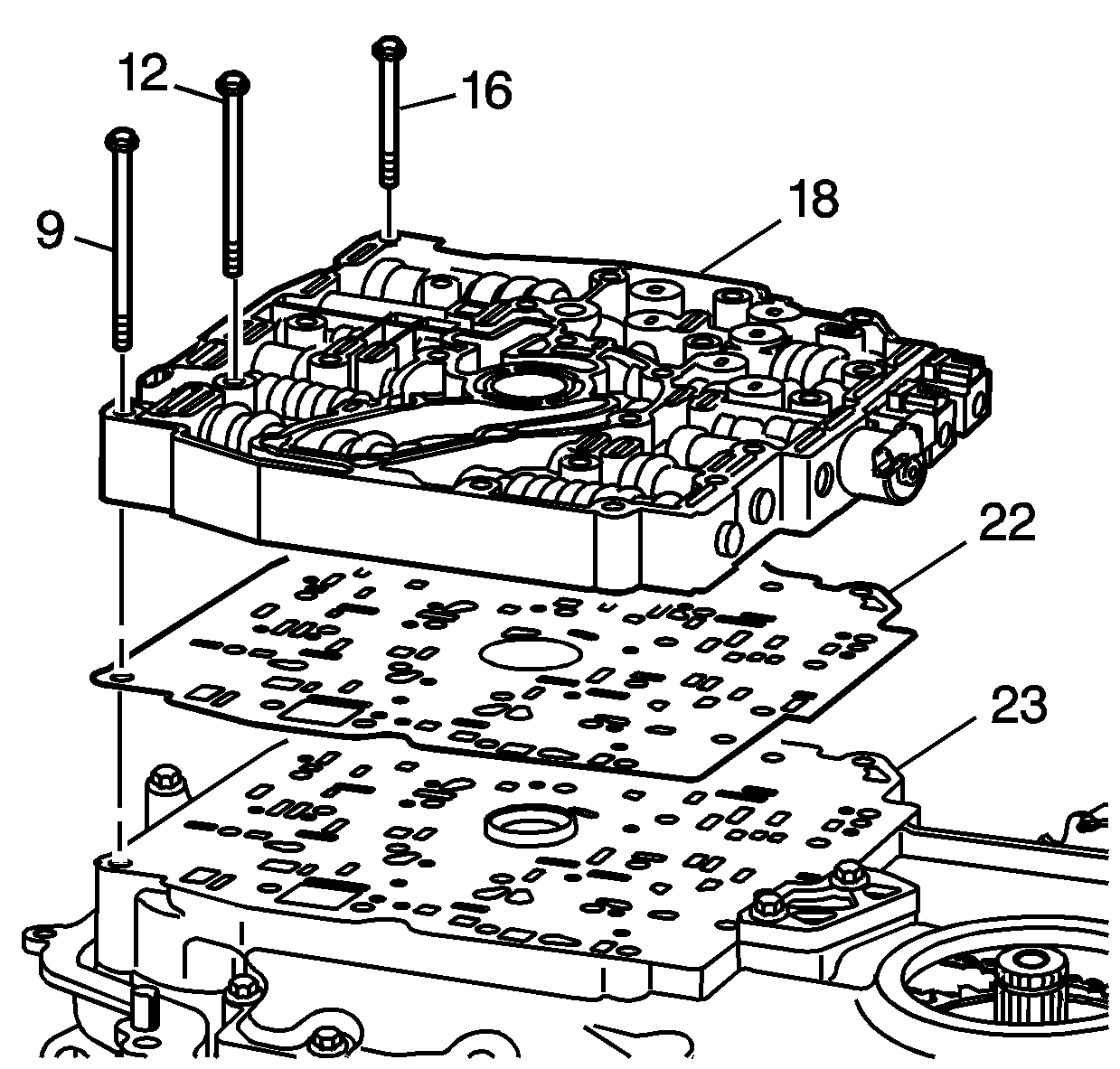 12
16
9
18
22
23