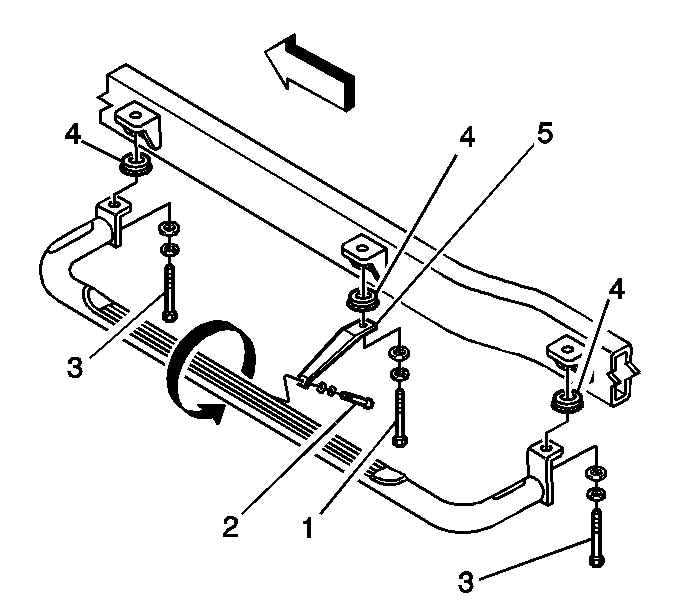 4
4
5
4
3
2
1
3