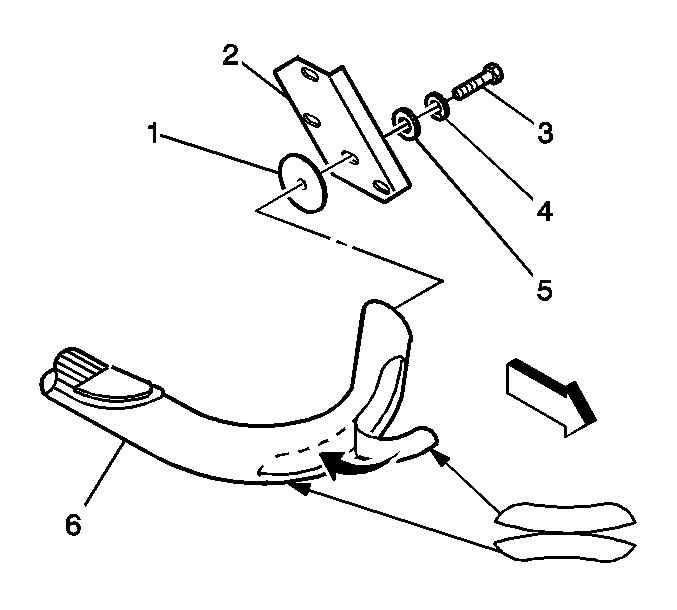 2
1
3
4
5
6