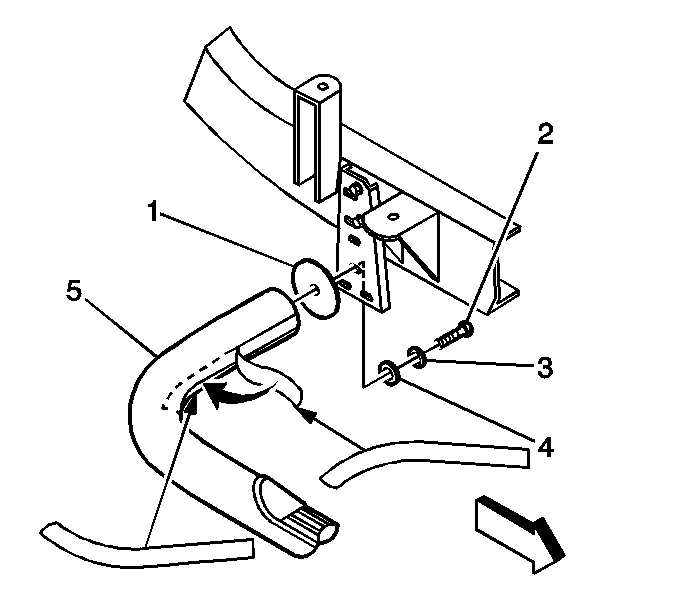 2
1
5
3
4